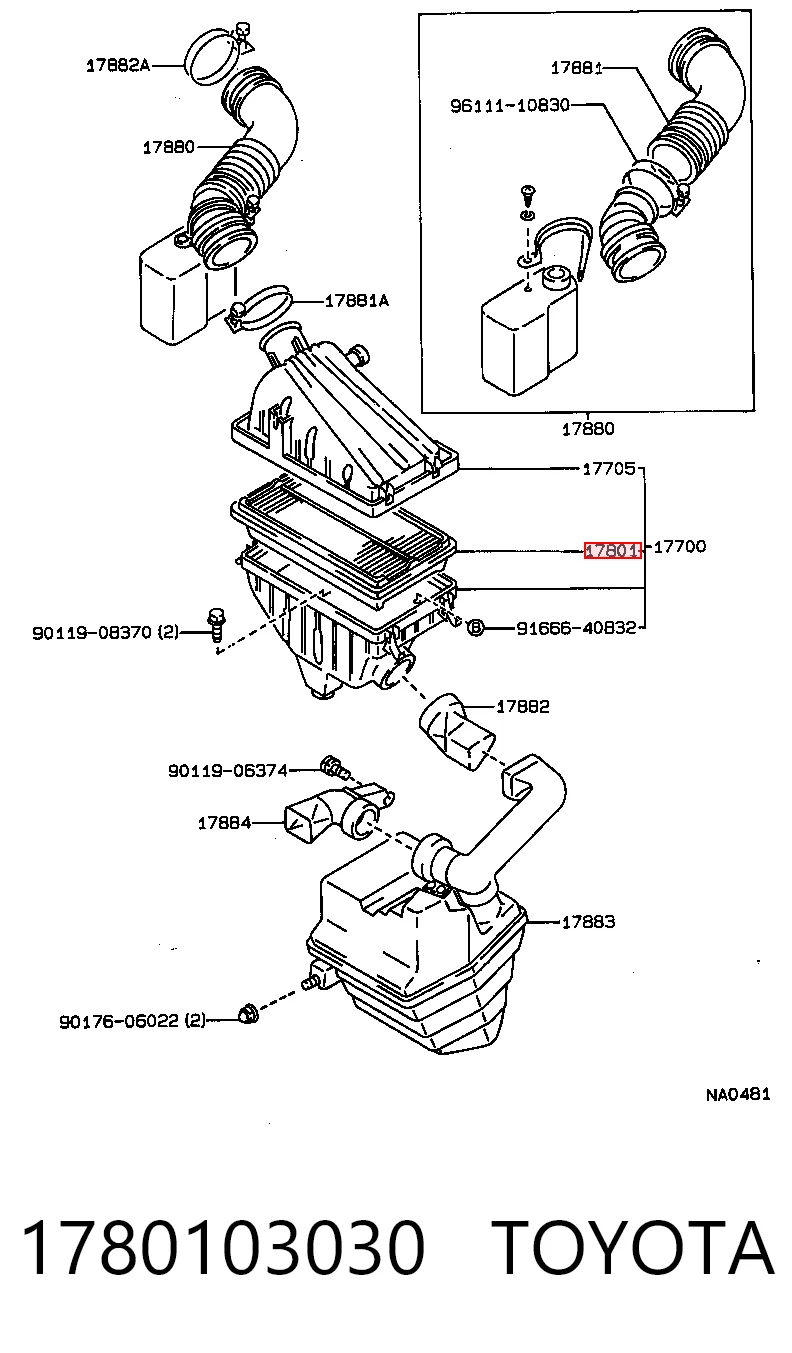 17882A

17880

17881A

17881

96111-10830

17880

17705

17801

17700

90119-08370 (2)

B 91666-40832

17882

90119-06374

17884

17883

90176-06022 (2)

NA0481

1780103030 TOYOTA