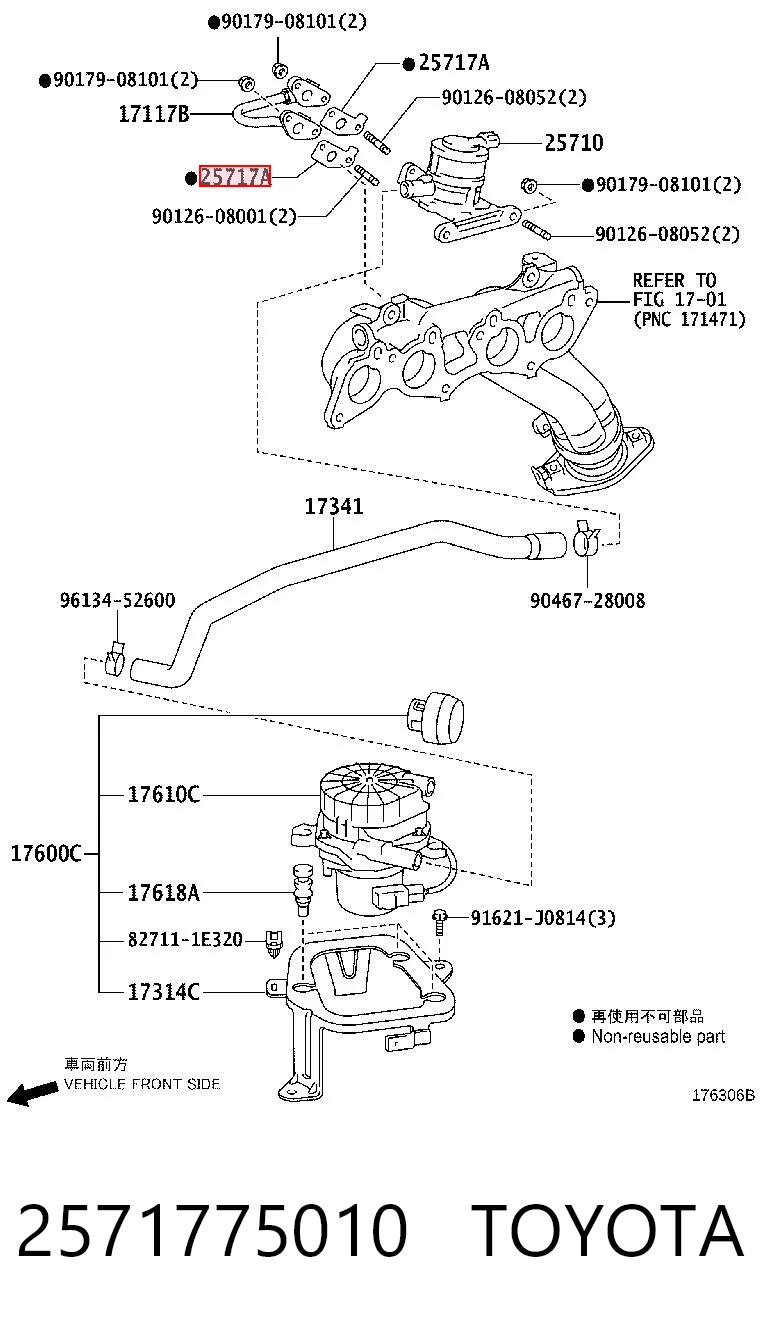 ●90179-08101(2)
●90179-08101(2)
●25717A
17117B
90126-08052(2)
25710
●25717A
●90179-08101(2)
90126-08001(2)
90126-08052(2)
REFER TO FIG 17-01 (PNC 171471)
17341
96134-52600
90467-28008
17610C
17600C
17618A
91621-J0814(3)
82711-1E320
17314C
● 再使用不可部品
● Non-reusable part
車両前方
VEHICLE FRONT SIDE
176306B
2571775010 TOYOTA