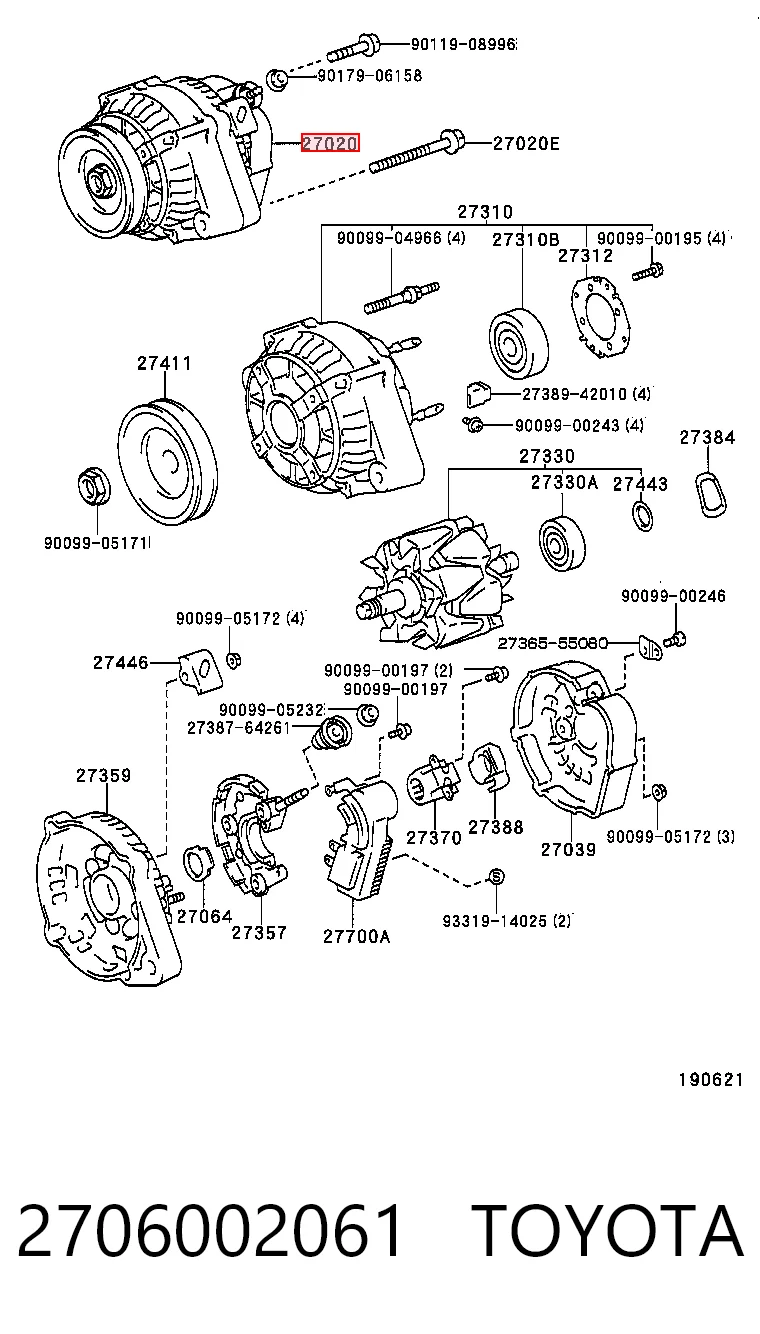 90119-08996
90179-06158
27020
27020E
27310
90099-04966 (4)
27310B
90099-00195 (4)
27312
27411
27389-42010 (4)
90099-00243 (4)
27384
27330
27330A
27443
90099-05171
90099-00246
90099-05172 (4)
27365-55080
27446
90099-00197 (2)
90099-00197
90099-05232
27387-64261
27359
27370
27388
27039
90099-05172 (3)
27064
27357
27700A
93319-14025 (2)
190621

2706002061 TOYOTA