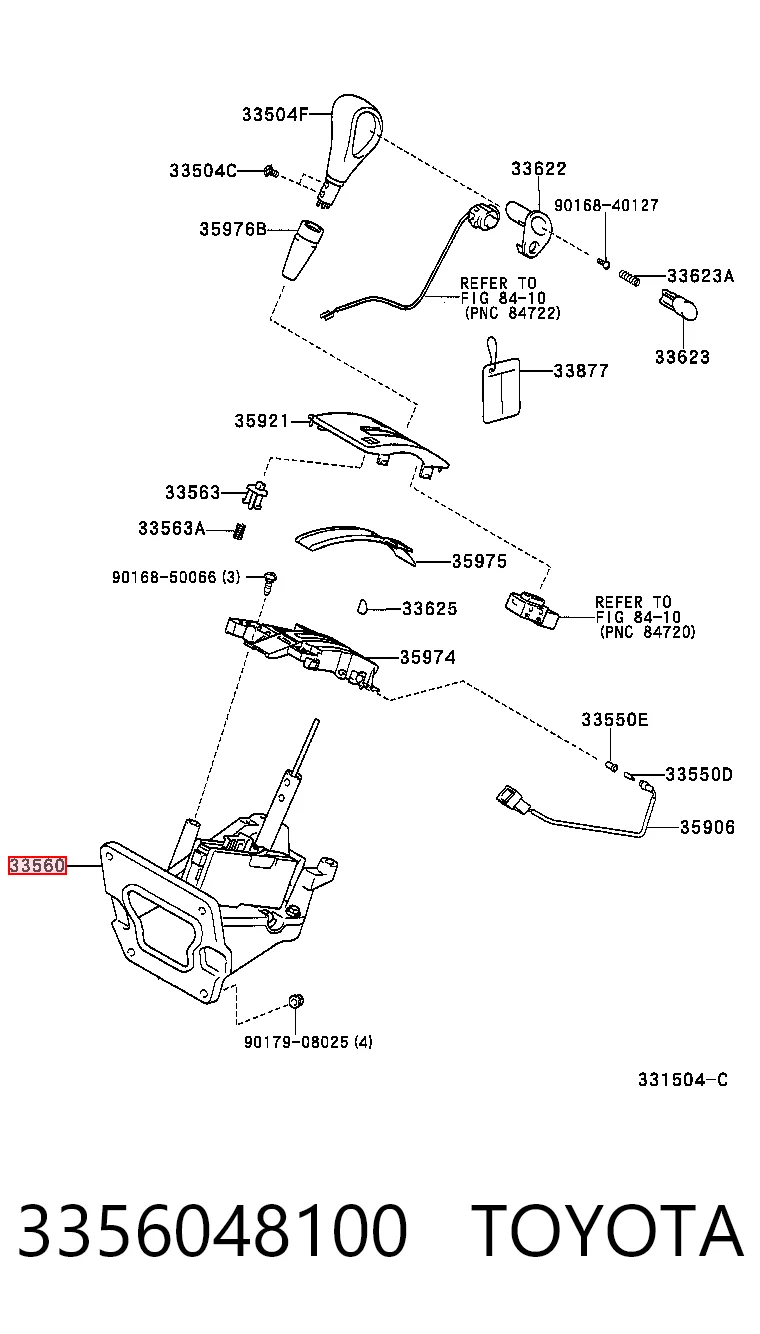 33504F
33504C
33622
90168-40127
35976B
33623A
REFER TO
FIG 84-10
(PNC 84722)
33623
33877
35921
33563
33563A
35975
90168-50066 (3)
33625
REFER TO
FIG 84-10
(PNC 84720)
35974
33550E
33550D
35906
33560
90179-08025 (4)
331504-C

3356048100 TOYOTA