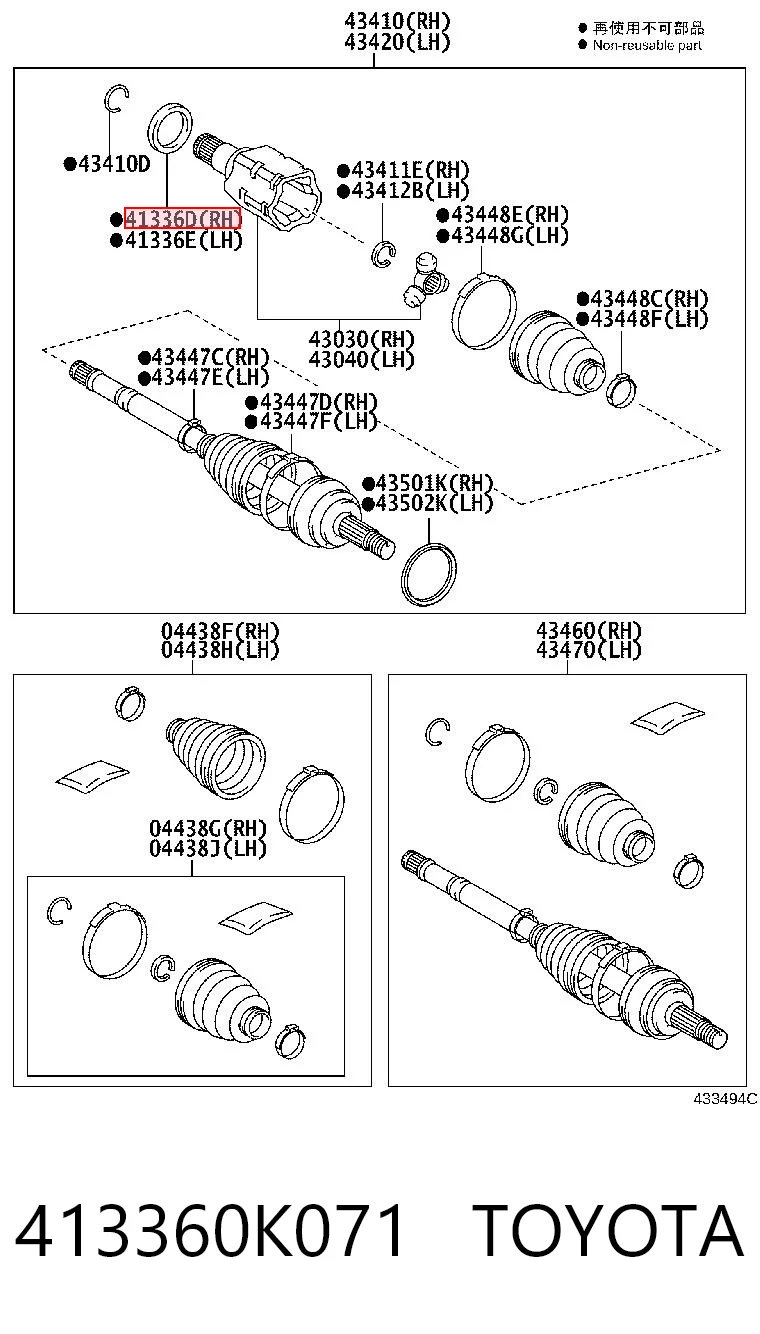 43410(RH)
43420(LH)

● 再使用不可部品
● Non-reusable part

●43410D
●41336D(RH)
●41336E(LH)
●43411E(RH)
●43412B(LH)
●43448E(RH)
●43448G(LH)
●43448C(RH)
●43448F(LH)
43030(RH)
43040(LH)
●43447C(RH)
●43447E(LH)
●43447D(RH)
●43447F(LH)
●43501K(RH)
●43502K(LH)

04438F(RH)
04438H(LH)

04438G(RH)
04438J(LH)

43460(RH)
43470(LH)

433494C

413360K071 TOYOTA