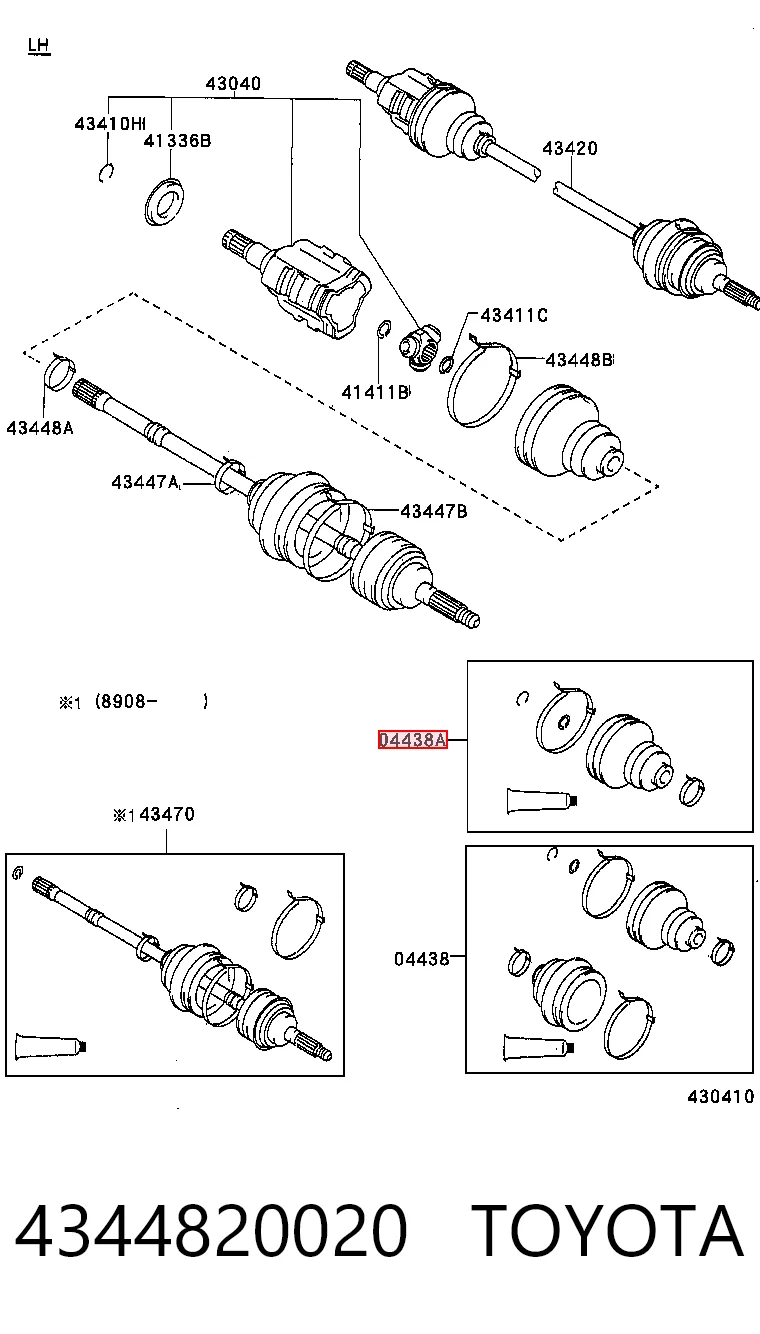 LH

43040
43410H
41336B
43420
43411C
43448B
41411B
43448A
43447A
43447B

※1 (8908- )

04438A

※1 43470

04438

430410

4344820020 TOYOTA