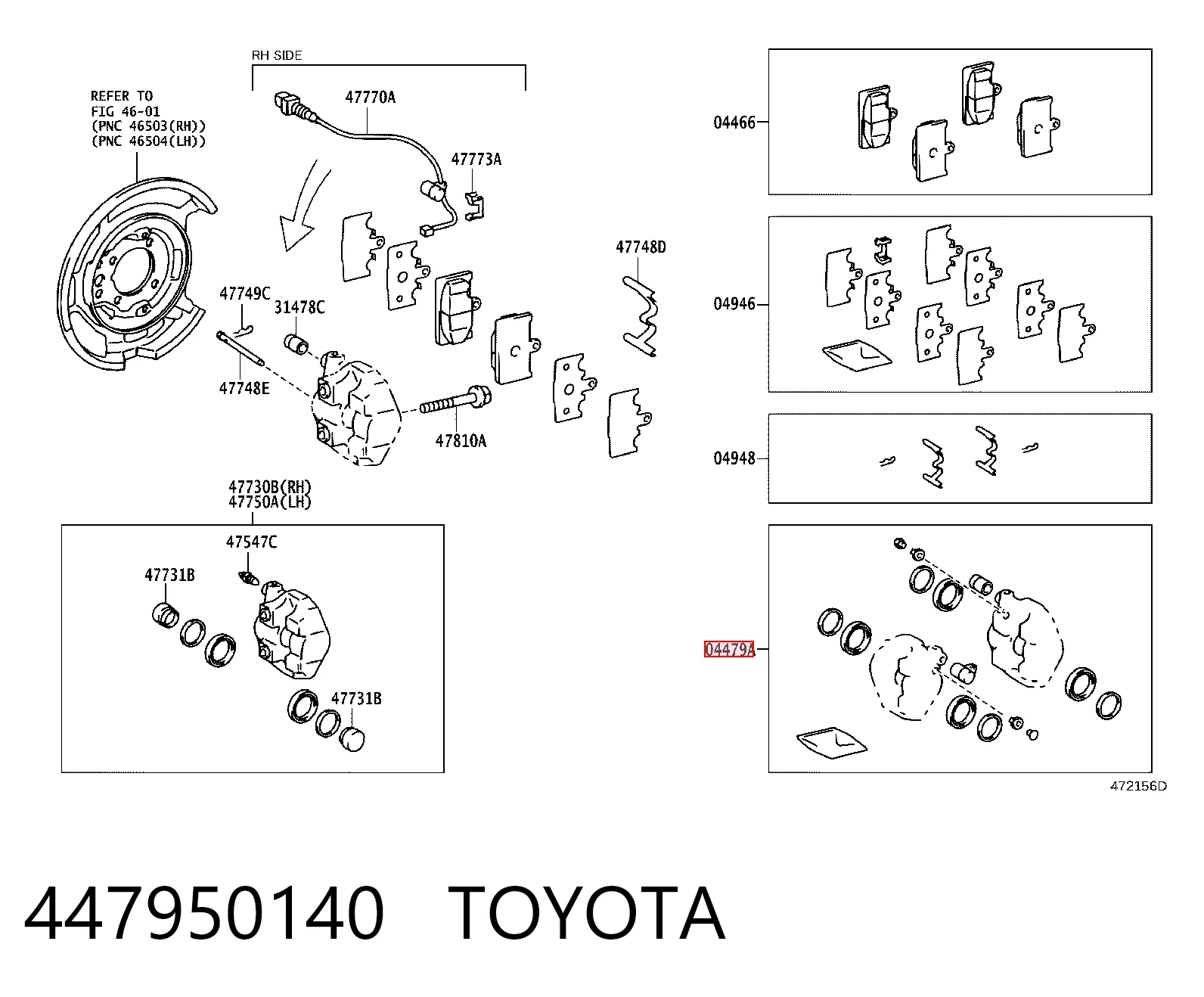 RH SIDE

REFER TO
FIG 46-01
(PNC 46503(RH))
(PNC 46504(LH))

47770A

47773A

47748D

47749C

31478C

47748E

47810A

47730B(RH)
47750A(LH)

47547C

47731B

47731B

04466

04946

04948

04479A

472156D

447950140 TOYOTA