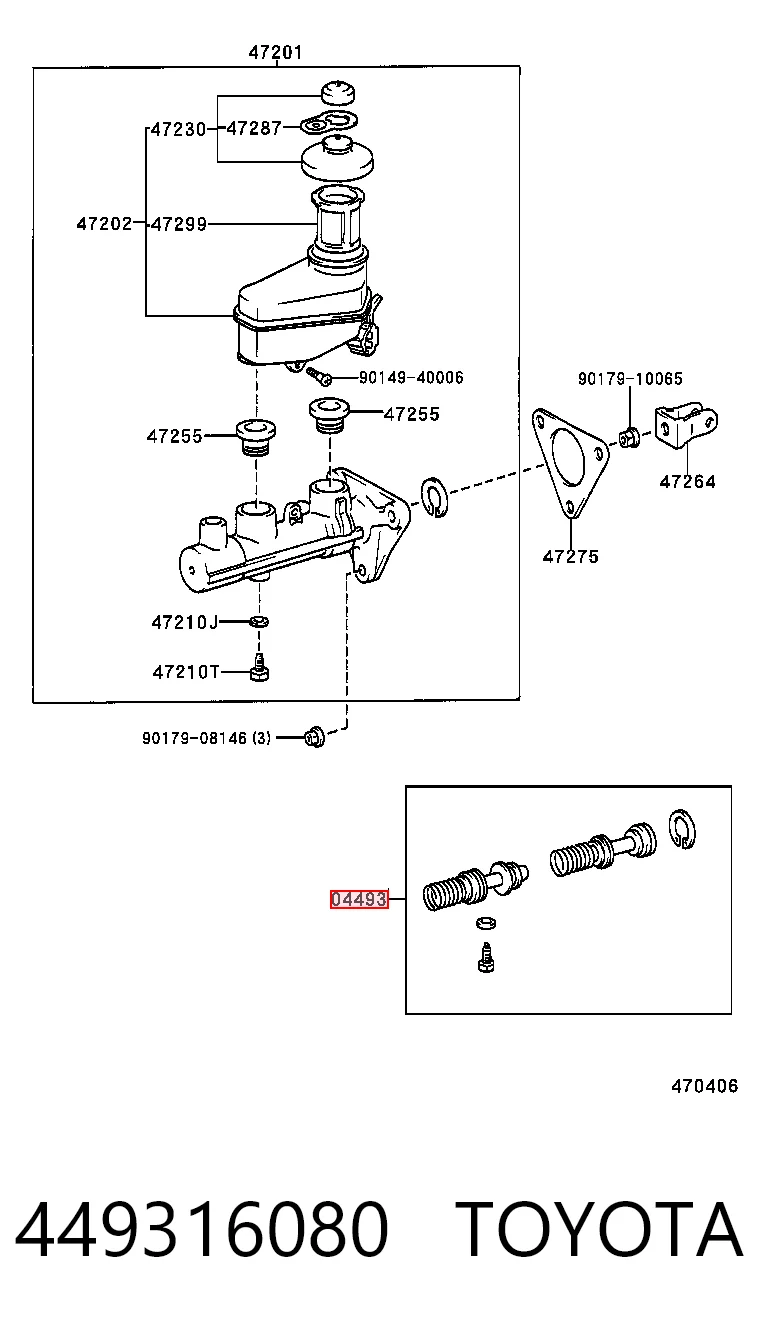 47201

47230
47287

47202
47299

90149-40006

47255

47255

90179-10065

47264

47275

47210J

47210T

90179-08146 (3)

04493

470406

449316080 TOYOTA