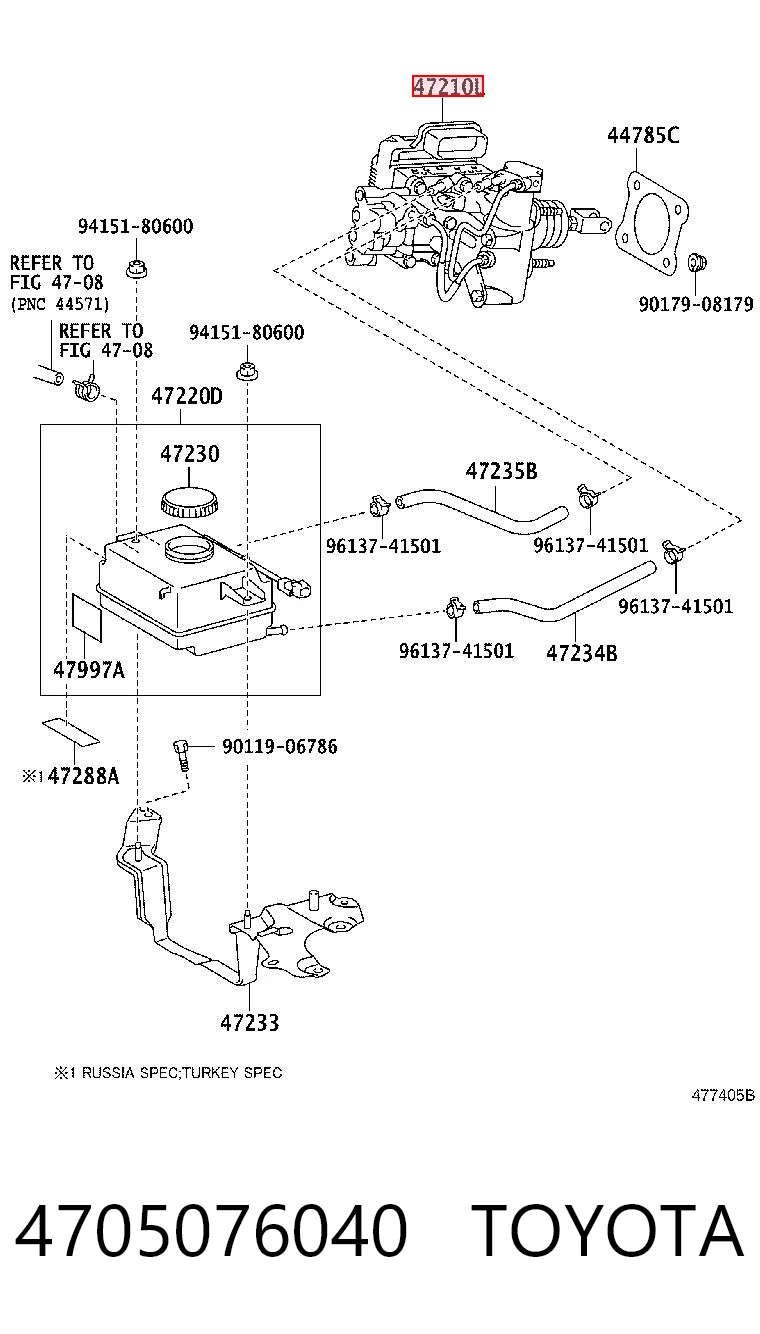 47210I

44785C

94151-80600

REFER TO FIG 47-08 (PNC 44571)

REFER TO FIG 47-08

94151-80600

90179-08179

47220D

47230

47235B

96137-41501

96137-41501

96137-41501

96137-41501

47234B

47997A

※1 47288A

90119-06786

47233

※1 RUSSIA SPEC;TURKEY SPEC

477405B

4705076040 TOYOTA