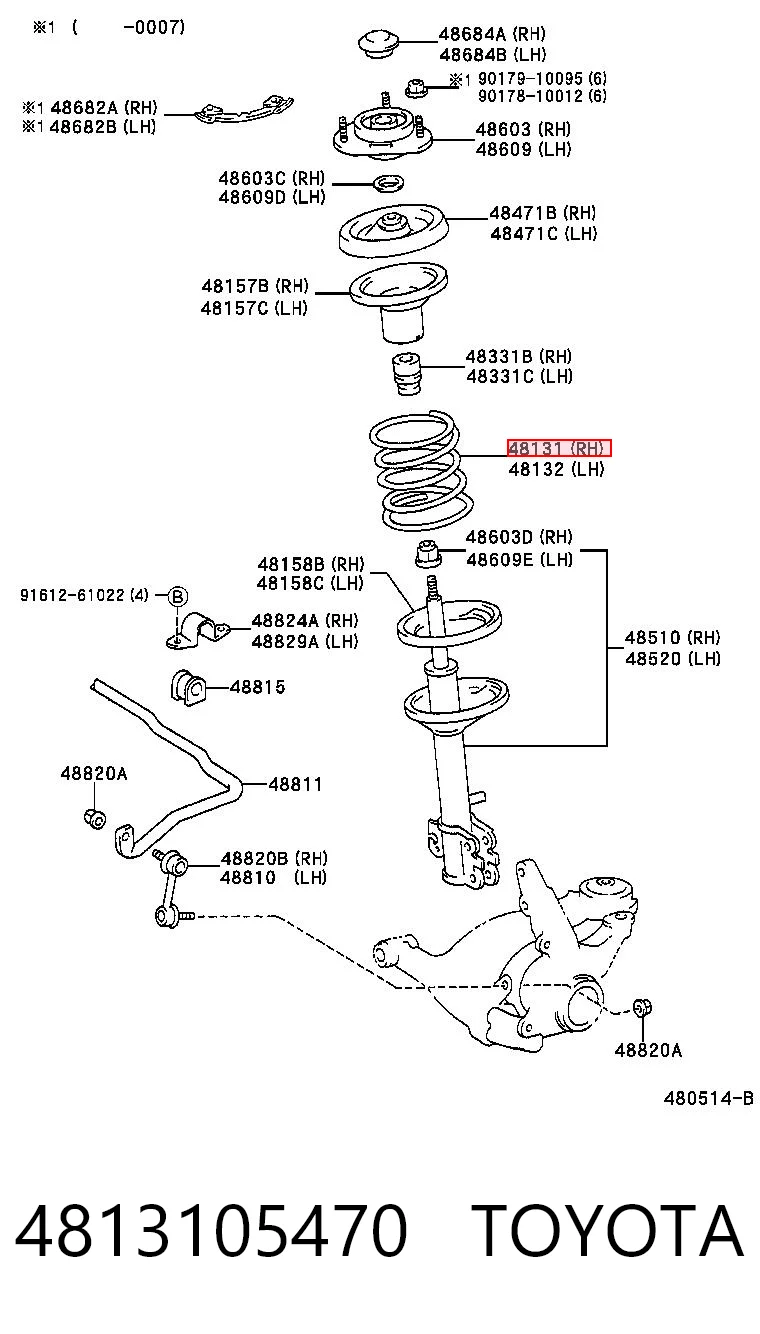 ※1 ( -0007)

48684A (RH)
48684B (LH)

※1 90179-10095 (6)
90178-10012 (6)

※1 48682A (RH)
※1 48682B (LH)

48603 (RH)
48609 (LH)

48603C (RH)
48609D (LH)

48471B (RH)
48471C (LH)

48157B (RH)
48157C (LH)

48331B (RH)
48331C (LH)

48131 (RH)
48132 (LH)

48603D (RH)
48609E (LH)

48158B (RH)
48158C (LH)

91612-61022 (4) B

48824A (RH)
48829A (LH)

48510 (RH)
48520 (LH)

48815

48820A

48811

48820B (RH)
48810 (LH)

48820A

480514-B

4813105470 TOYOTA