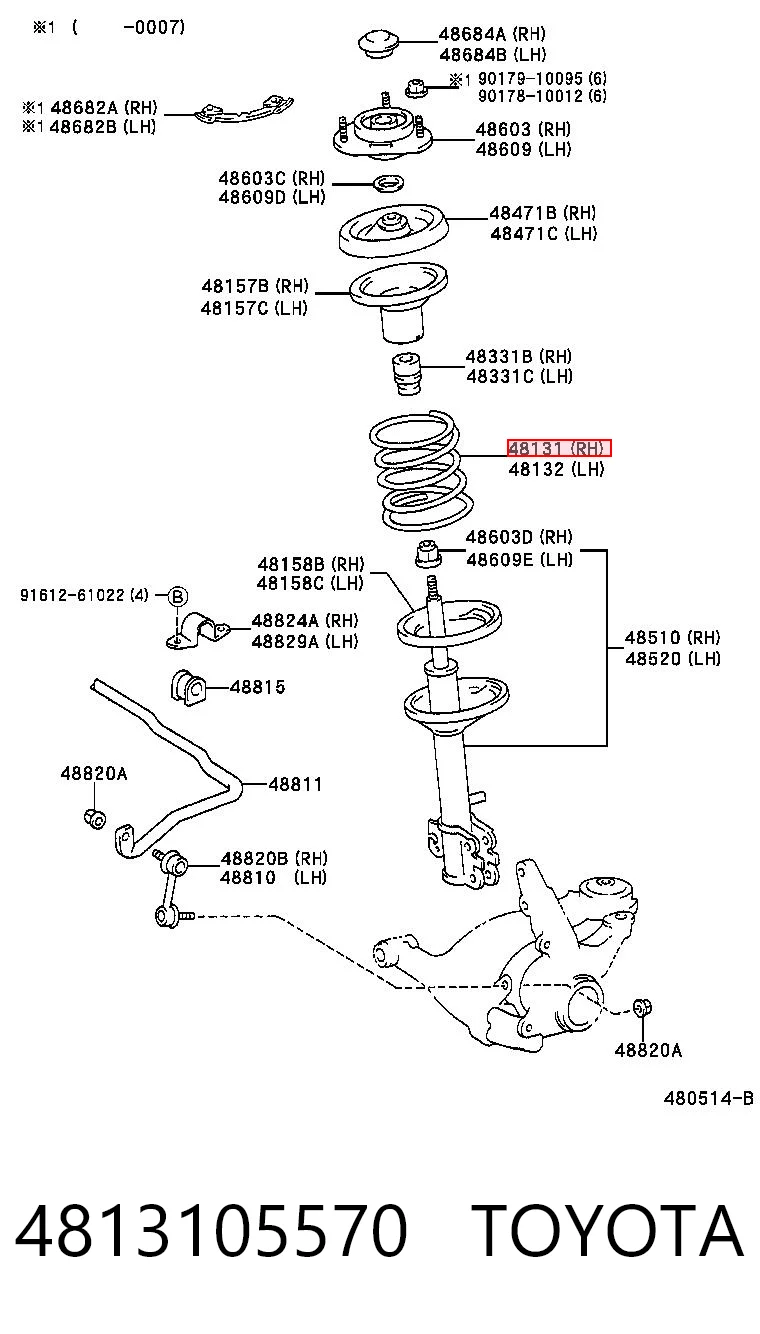 ※1 ( -0007)

48684A (RH)
48684B (LH)

※1 90179-10095 (6)
90178-10012 (6)

※1 48682A (RH)
※1 48682B (LH)

48603 (RH)
48609 (LH)

48603C (RH)
48609D (LH)

48471B (RH)
48471C (LH)

48157B (RH)
48157C (LH)

48331B (RH)
48331C (LH)

48131 (RH)
48132 (LH)

48603D (RH)
48609E (LH)

48158B (RH)
48158C (LH)

91612-61022 (4) B

48824A (RH)
48829A (LH)

48510 (RH)
48520 (LH)

48815

48820A

48811

48820B (RH)
48810 (LH)

48820A

480514-B

4813105570 TOYOTA