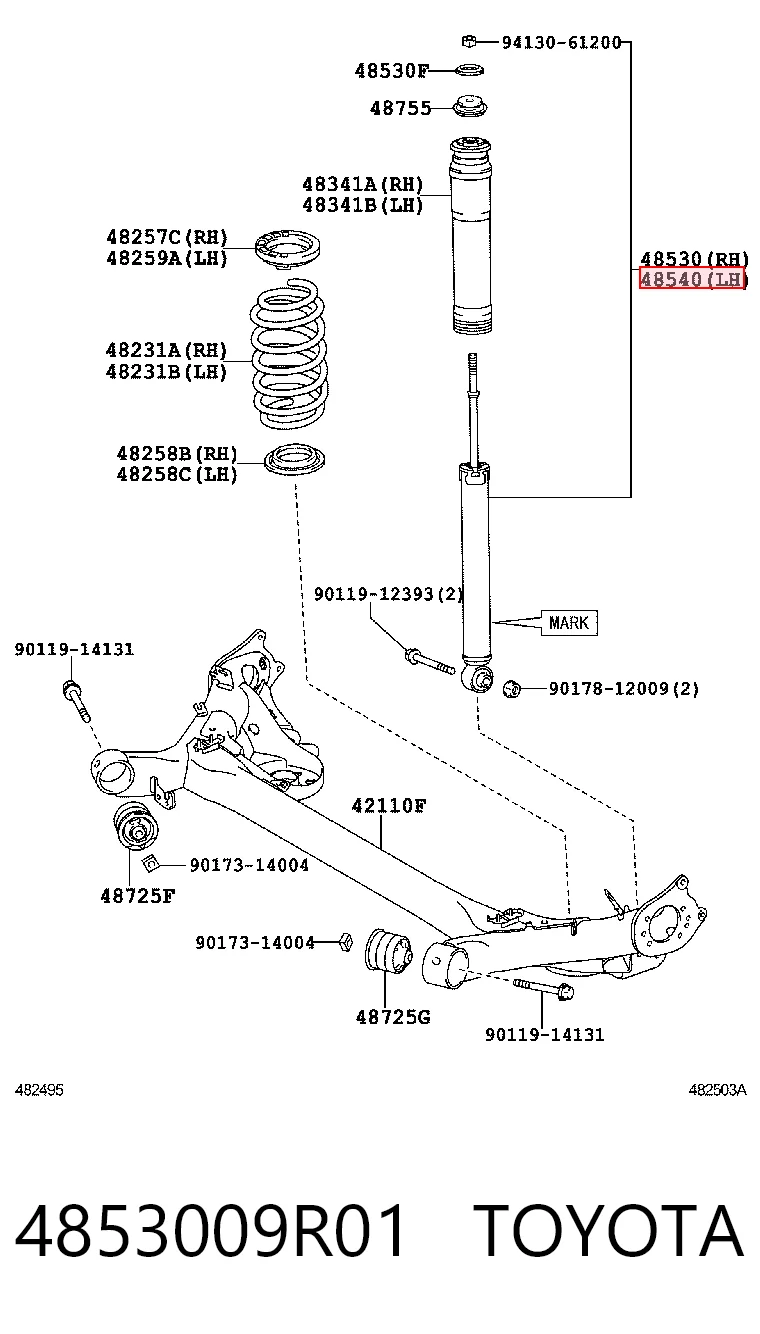 94130-61200
48530F
48755
48341A(RH)
48341B(LH)
48257C(RH)
48259A(LH)
48530(RH)
48540(LH)
48231A(RH)
48231B(LH)
48258B(RH)
48258C(LH)
90119-12393(2)
MARK
90119-14131
90178-12009(2)
42110F
90173-14004
48725F
90173-14004
48725G
90119-14131
482495
482503A

4853009R01 TOYOTA