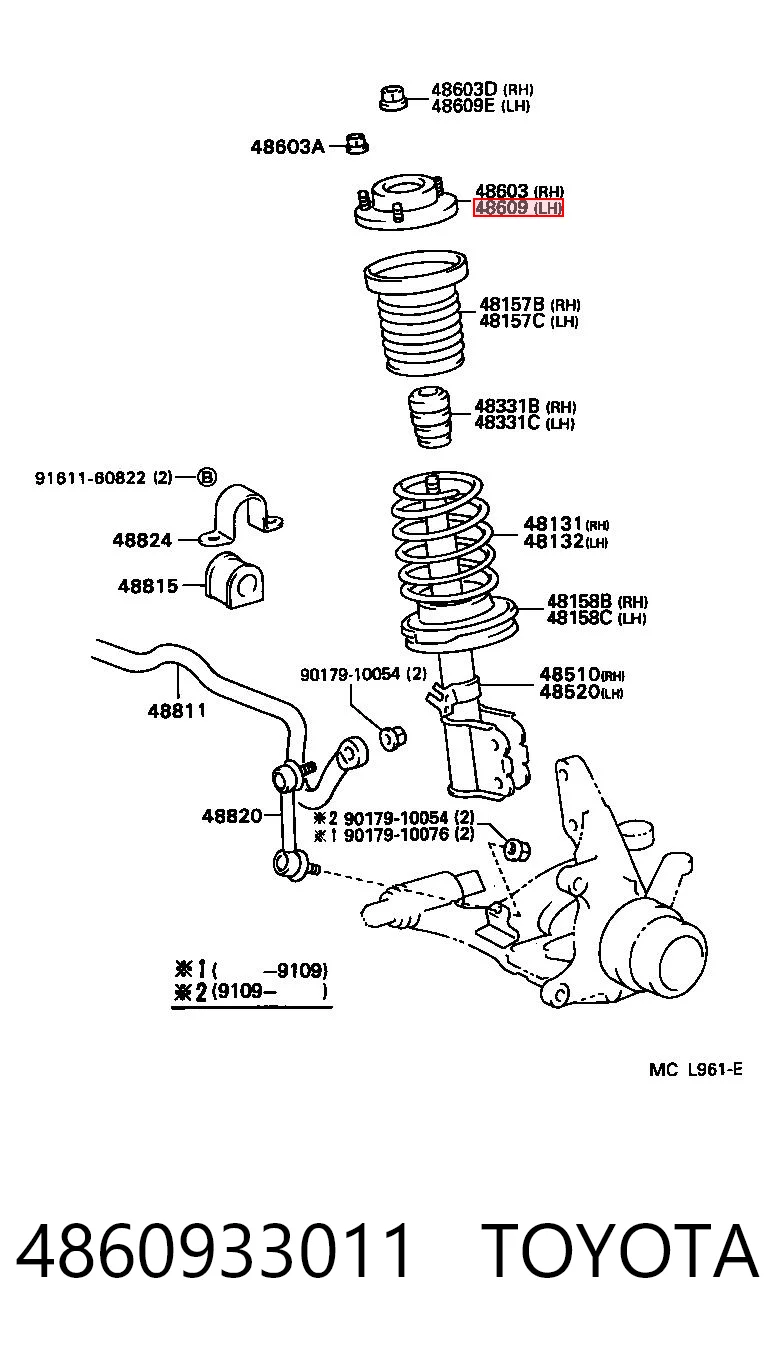 48603D (RH)
48609E (LH)

48603A

48603 (RH)
48609 (LH)

48157B (RH)
48157C (LH)

48331B (RH)
48331C (LH)

91611-60822 (2) B

48824

48815

48131 (RH)
48132 (LH)

48158B (RH)
48158C (LH)

90179-10054 (2)

48510 (RH)
48520 (LH)

48811

48820

※2 90179-10054 (2)
※1 90179-10076 (2)

※1 (   -9109)
※2 (9109-   )

MC L961-E

4860933011 TOYOTA