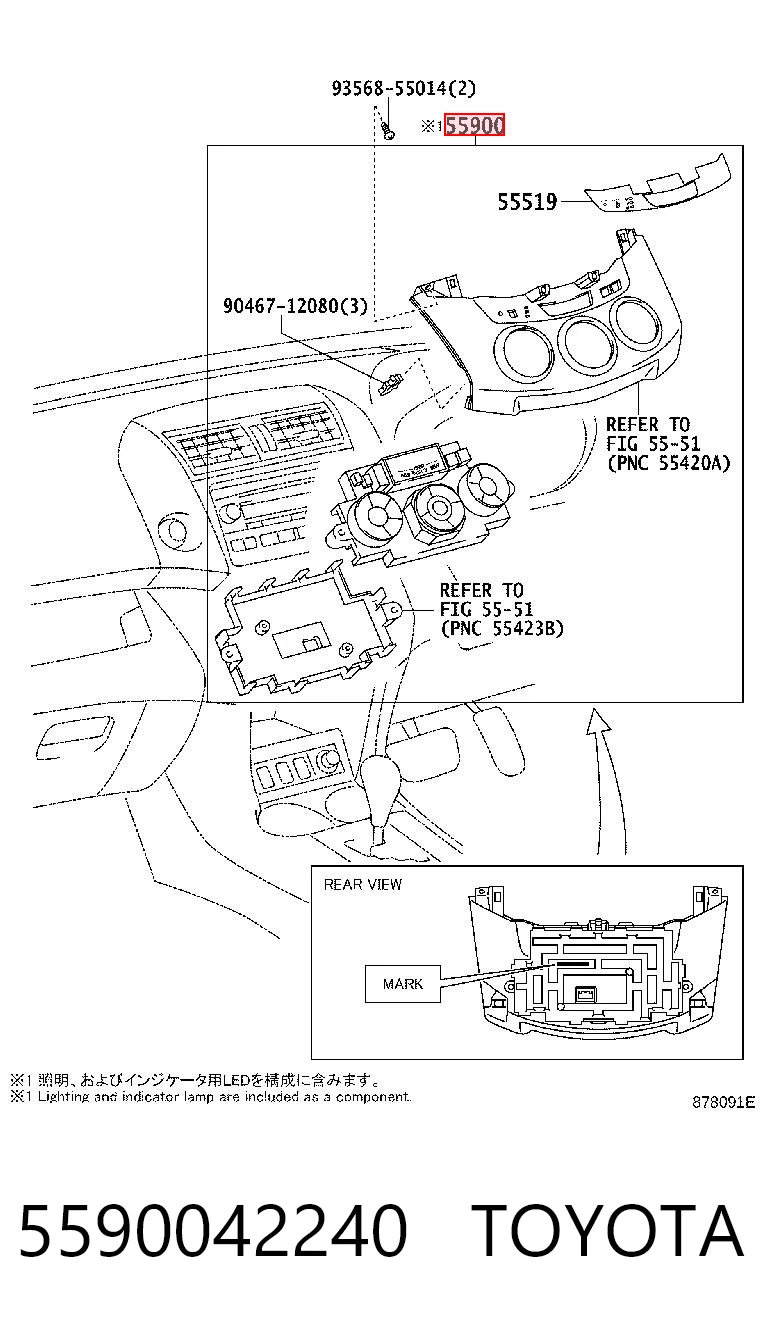 93568-55014(2)

※1 55900

55519

90467-12080(3)

REFER TO
FIG 55-51
(PNC 55420A)

REFER TO
FIG 55-51
(PNC 55423B)

REAR VIEW

MARK

※1 照明、およびインジケータ用LEDを構成に含みます。
※1 Lighting and indicator lamp are included as a component.

878091E

5590042240 TOYOTA