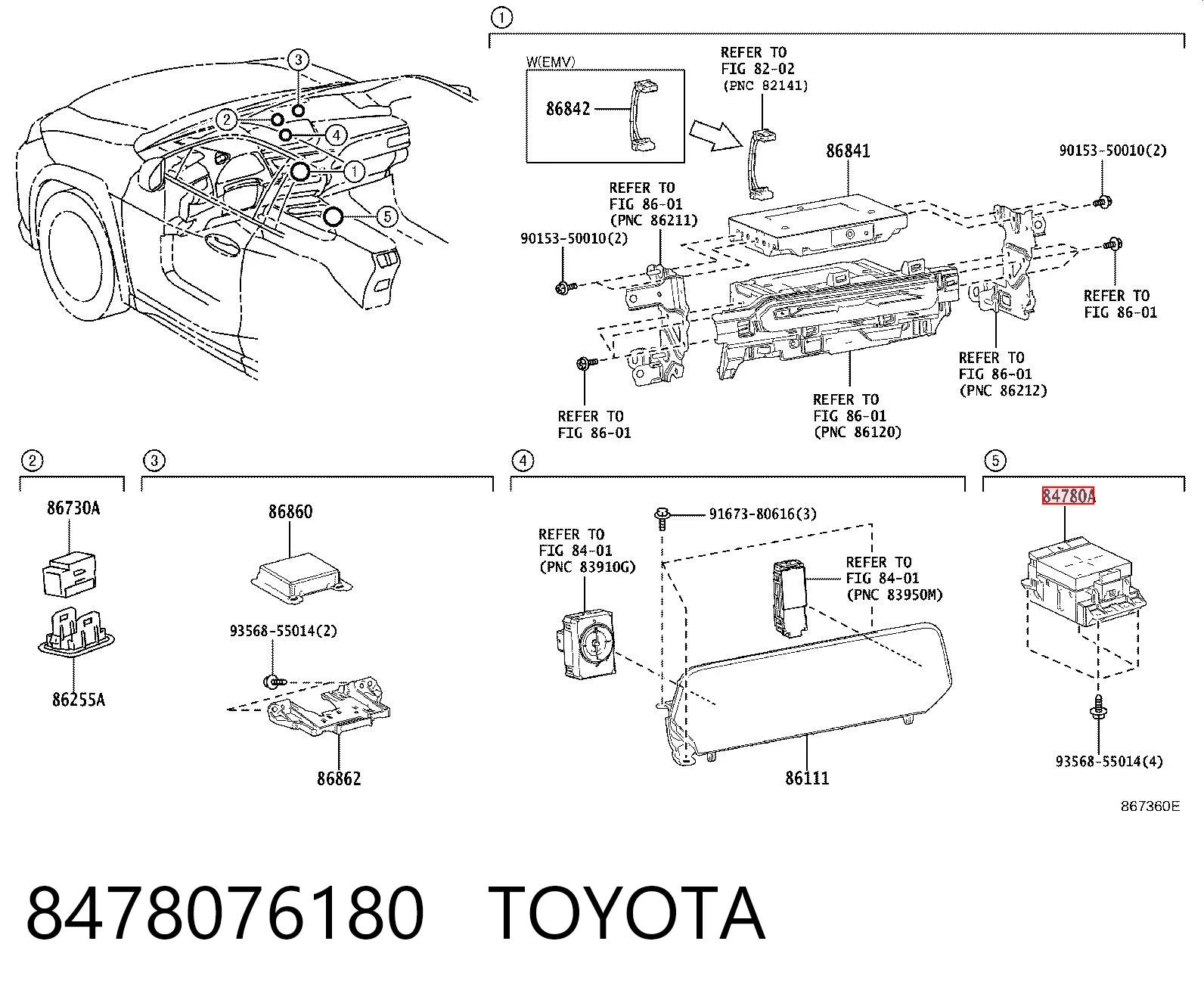 3
2
4
1
5

1
W(EMV)
86842
REFER TO
FIG 82-02
(PNC 82141)
86841
90153-50010(2)
REFER TO
FIG 86-01
(PNC 86211)
90153-50010(2)
REFER TO
FIG 86-01
REFER TO
FIG 86-01
(PNC 86212)
REFER TO
FIG 86-01
(PNC 86120)
REFER TO
FIG 86-01

2
86730A
86255A

3
86860
93568-55014(2)
86862

4
91673-80616(3)
REFER TO
FIG 84-01
(PNC 83910G)
REFER TO
FIG 84-01
(PNC 83950M)
86111

5
84780A
93568-55014(4)

867360E

8478076180 TOYOTA