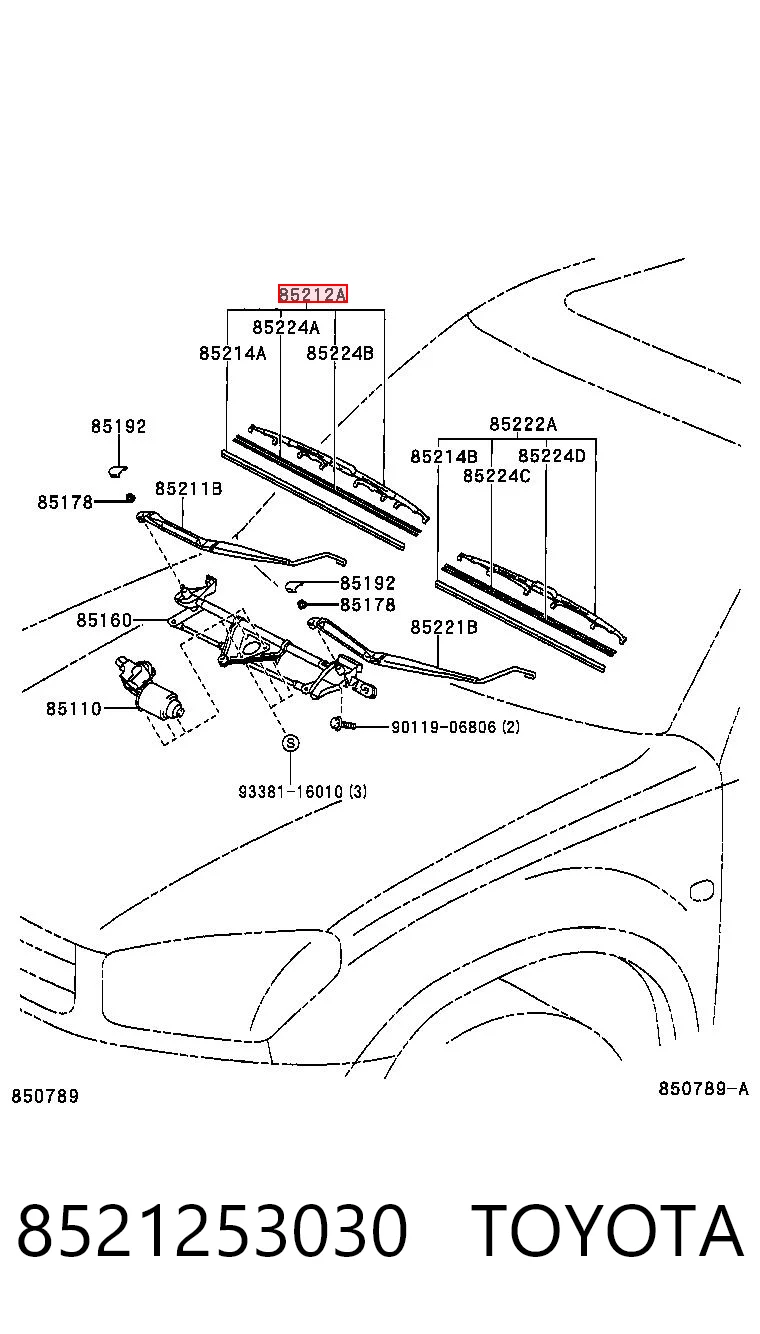 85212A
85224A
85214A
85224B
85192
85178
85211B
85222A
85214B
85224D
85224C
85192
85178
85160
85221B
85110
90119-06806 (2)
S
93381-16010 (3)
850789
850789-A
8521253030 TOYOTA