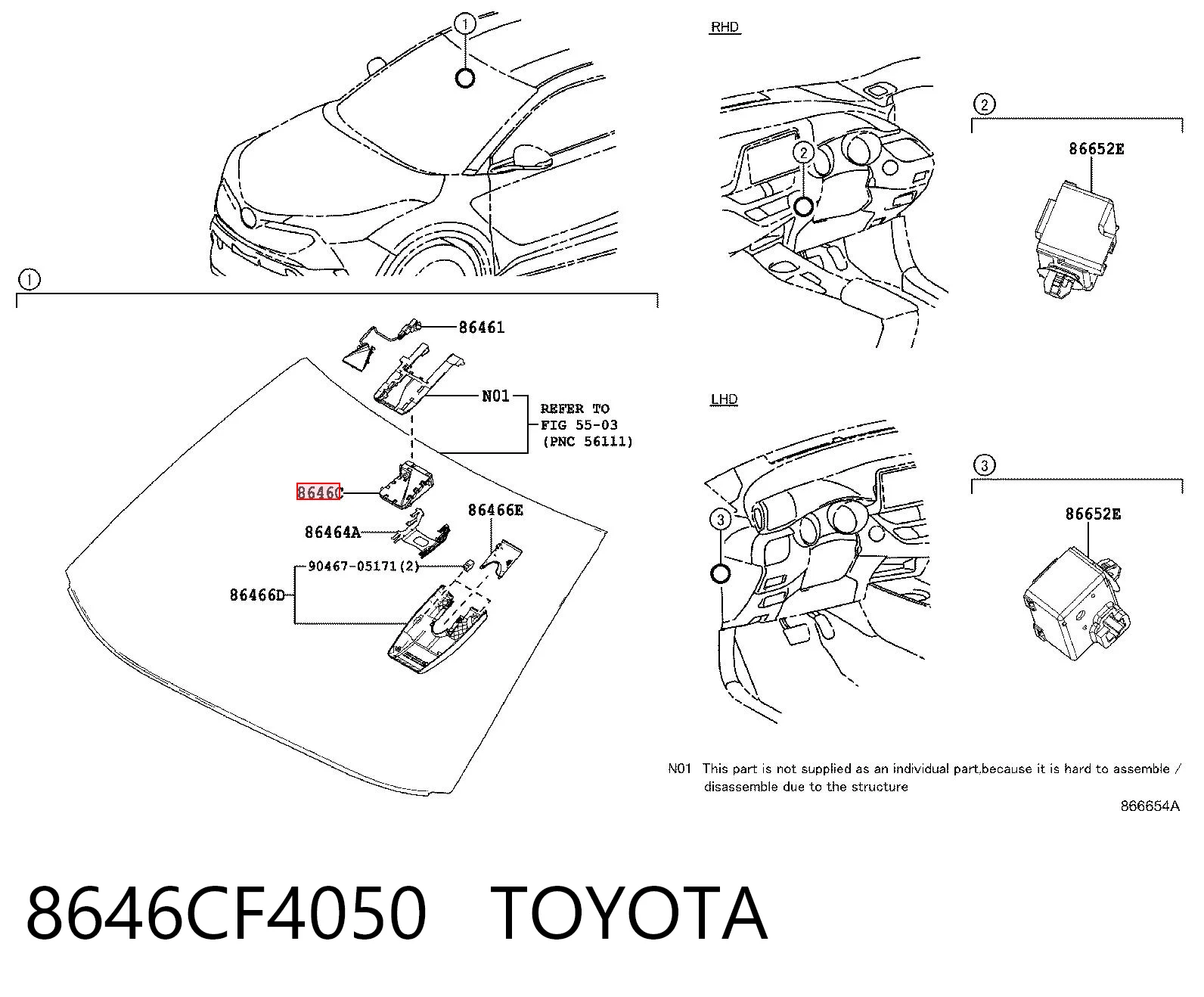 1

RHD

2

2

86652E

1

86461

N01

REFER TO
FIG 55-03
(PNC 56111)

8646C

86466E

86464A

90467-05171(2)

86466D

LHD

3

3

86652E

N01 This part is not supplied as an individual part,because it is hard to assemble / disassemble due to the structure

866654A

8646CF4050 TOYOTA