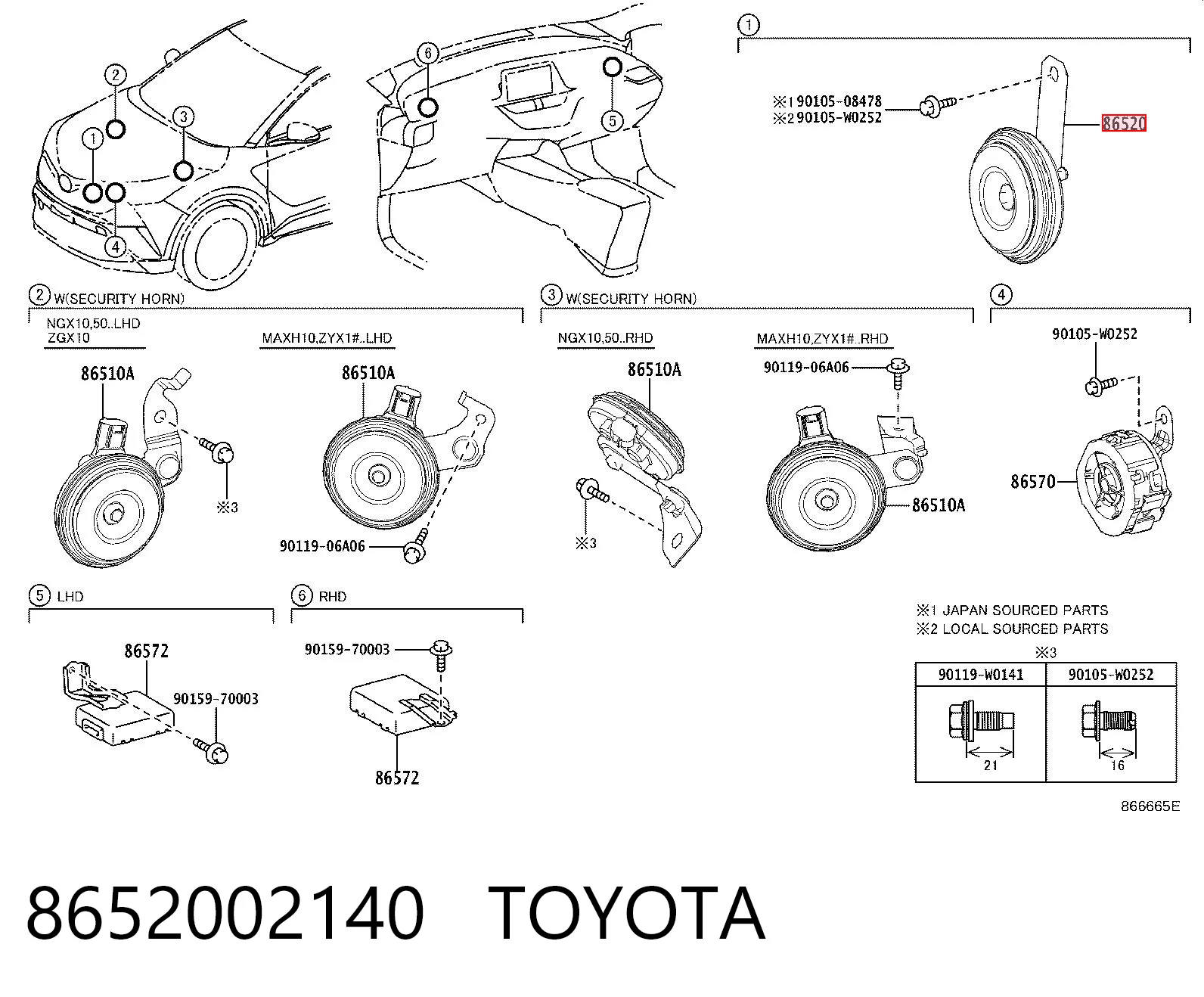 2
3
1
4
6
5

1
※1 90105-08478
※2 90105-W0252
86520

2 W(SECURITY HORN)
NGX10,50..LHD
ZGX10
86510A
※3
MAXH10,ZYX1#..LHD
86510A
90119-06A06

3 W(SECURITY HORN)
NGX10,50..RHD
86510A
※3
MAXH10,ZYX1#..RHD
90119-06A06
86510A

4
90105-W0252
86570

5 LHD
86572
90159-70003

6 RHD
90159-70003
86572

※1 JAPAN SOURCED PARTS
※2 LOCAL SOURCED PARTS
※3

| 90119-W0141 | 90105-W0252 |
|---|---|
| 21 | 16 |

866665E

8652002140 TOYOTA