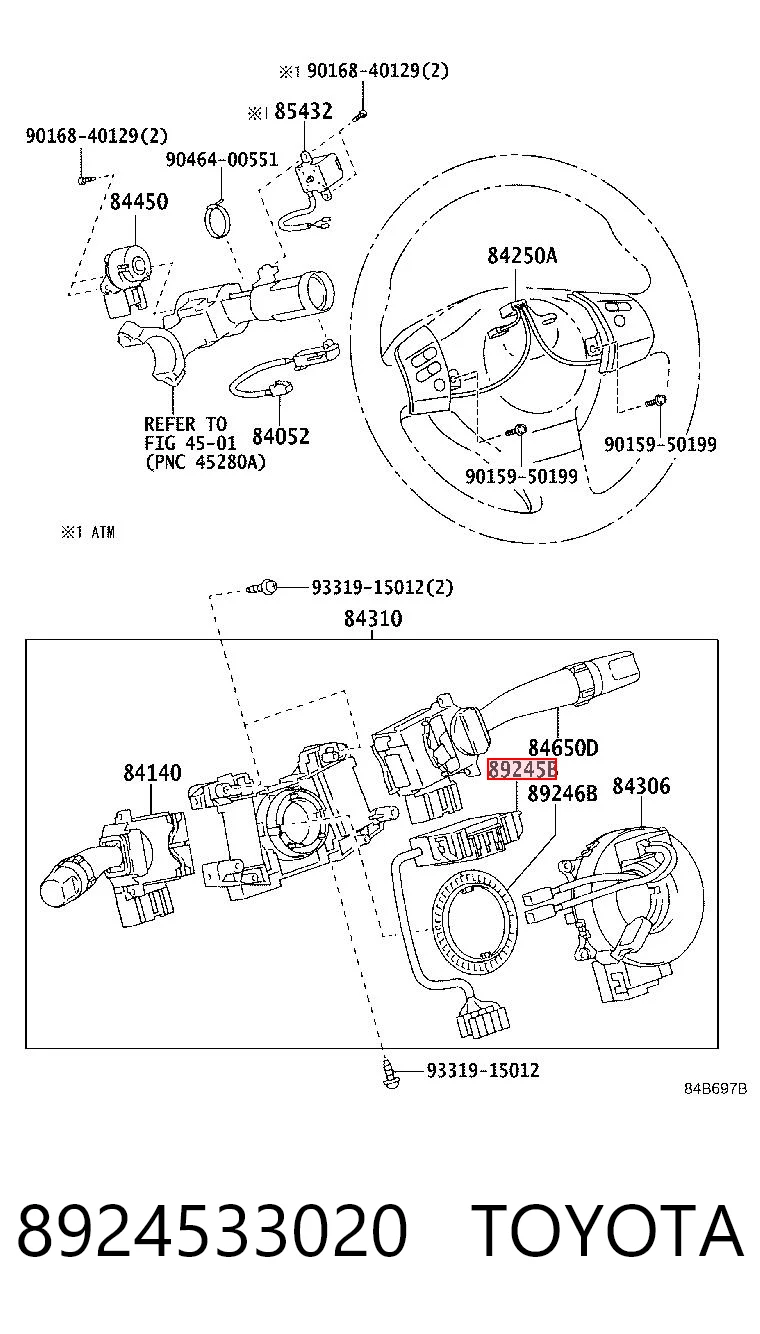 ※1 90168-40129(2)

※1 85432

90168-40129(2)

90464-00551

84450

84250A

REFER TO FIG 45-01 (PNC 45280A)

84052

90159-50199

90159-50199

※1 ATM

93319-15012(2)

84310

84650D

84140

89245B

89246B

84306

93319-15012

84B697B

8924533020 TOYOTA