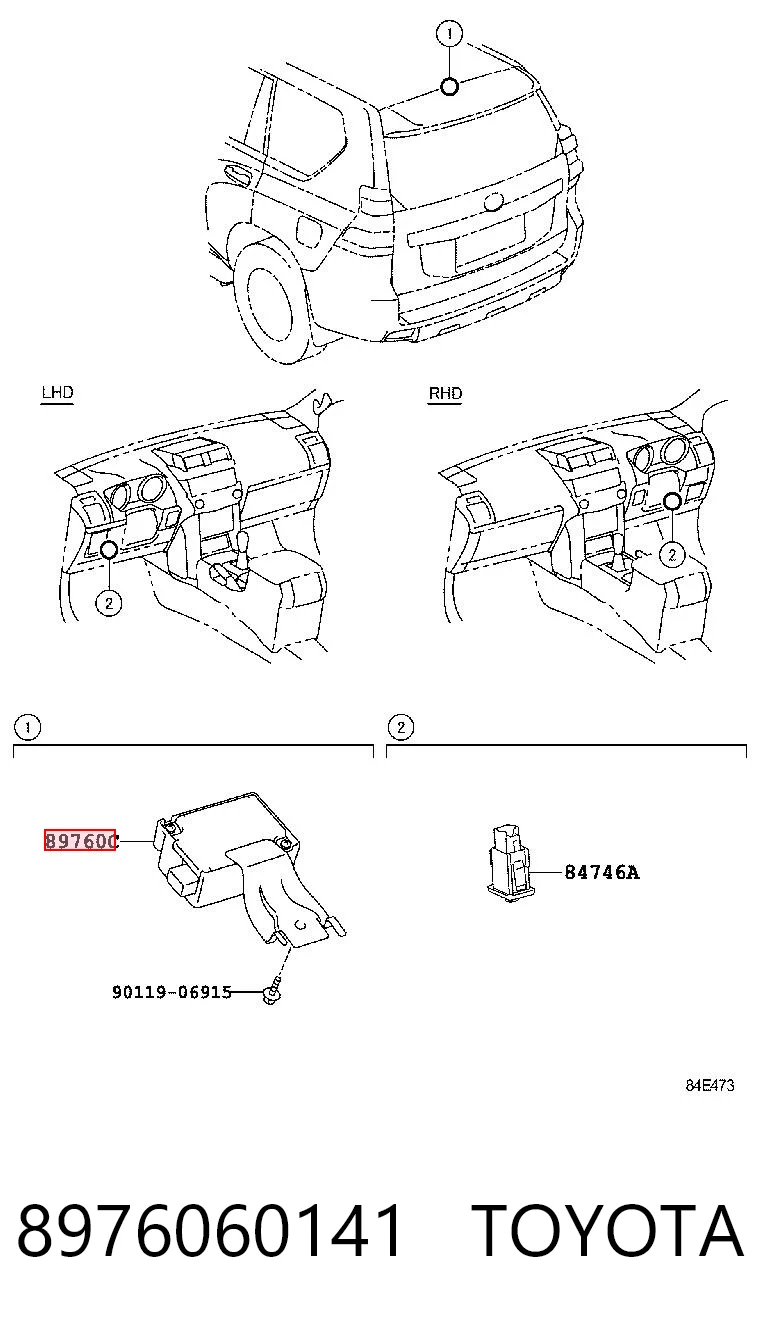 1

LHD

RHD

2

2

1

2

89760C

84746A

90119-06915

84E473

8976060141 TOYOTA