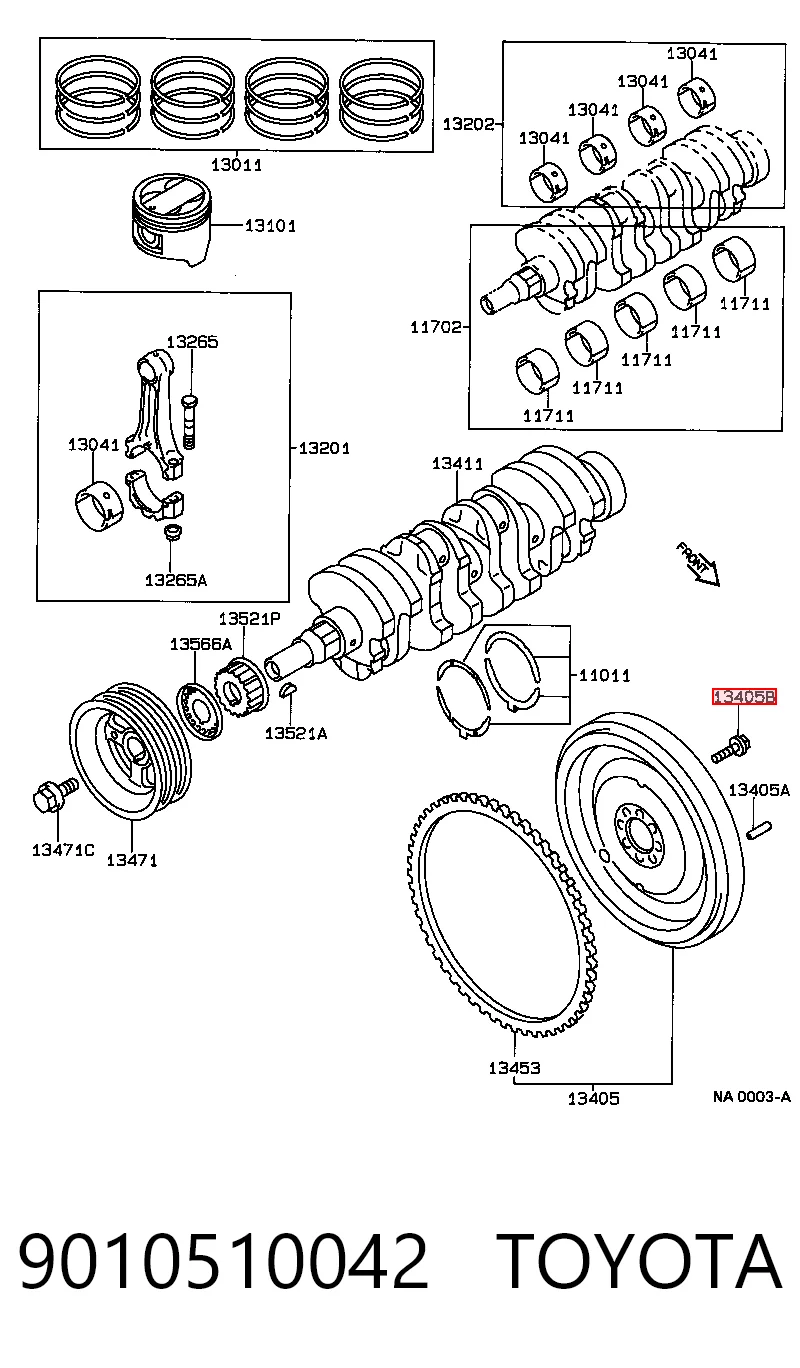 13011

13101

13041
13041
13041
13041
13202

11702
11711
11711
11711
11711
11711

13265
13041
13201
13265A

13411

FRONT

13521P
13566A
13521A

11011

13405B
13405A

13471C
13471

13453
13405

NA 0003-A

9010510042 TOYOTA