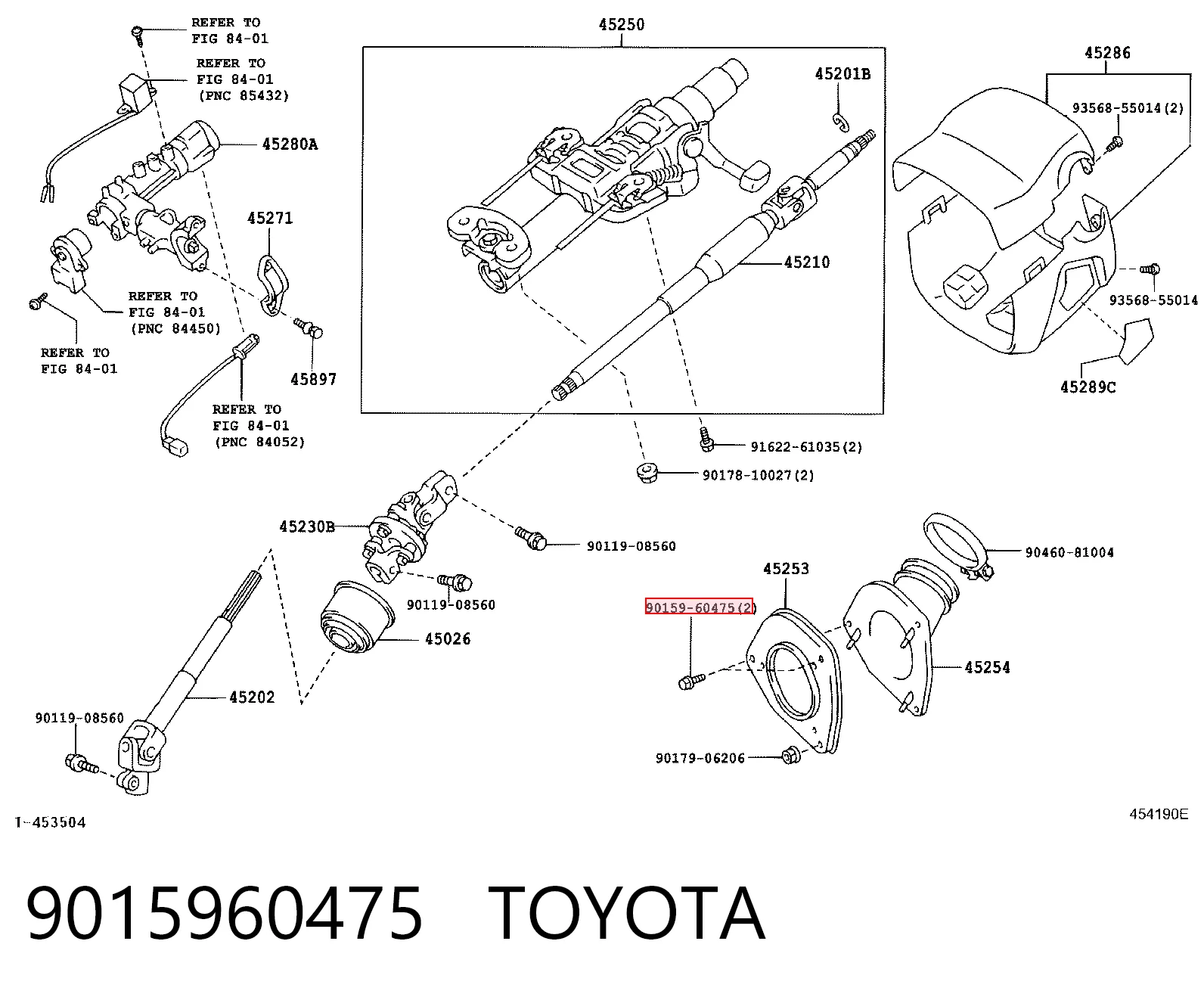 REFER TO
FIG 84-01

REFER TO
FIG 84-01
(PNC 85432)

45280A

45271

REFER TO
FIG 84-01
(PNC 84450)

REFER TO
FIG 84-01

45897

REFER TO
FIG 84-01
(PNC 84052)

45250

45201B

45210

45286

93568-55014(2)

93568-55014

45289C

91622-61035(2)

90178-10027(2)

45230B

90119-08560

90119-08560

45026

45202

90119-08560

90460-81004

45253

90159-60475(2)

45254

90179-06206

1-453504

454190E

9015960475 TOYOTA