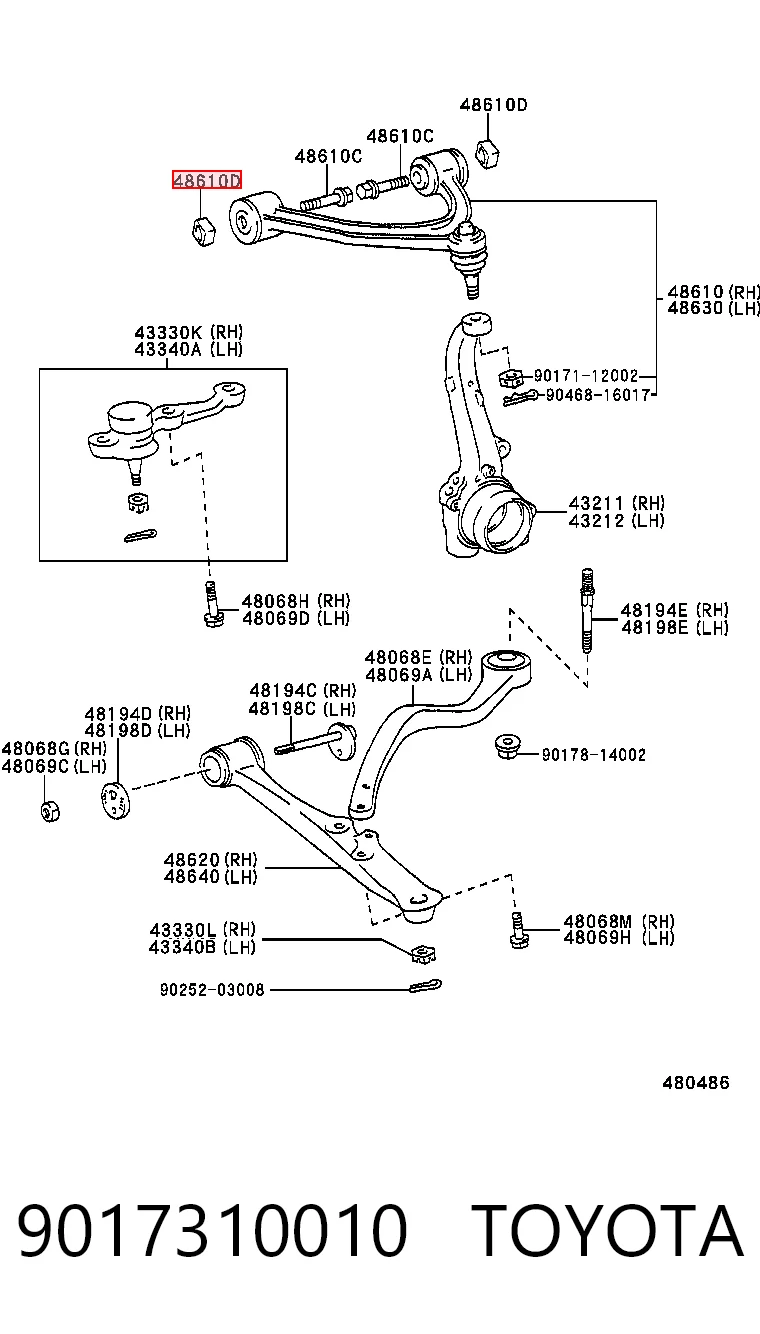 48610D
48610C
48610C
48610D
48610 (RH)
48630 (LH)
43330K (RH)
43340A (LH)
90171-12002
90468-16017
43211 (RH)
43212 (LH)
48068H (RH)
48069D (LH)
48194E (RH)
48198E (LH)
48068E (RH)
48069A (LH)
48194C (RH)
48198C (LH)
48194D (RH)
48198D (LH)
48068G (RH)
48069C (LH)
90178-14002
48620 (RH)
48640 (LH)
43330L (RH)
43340B (LH)
48068M (RH)
48069H (LH)
90252-03008
480486
9017310010 TOYOTA