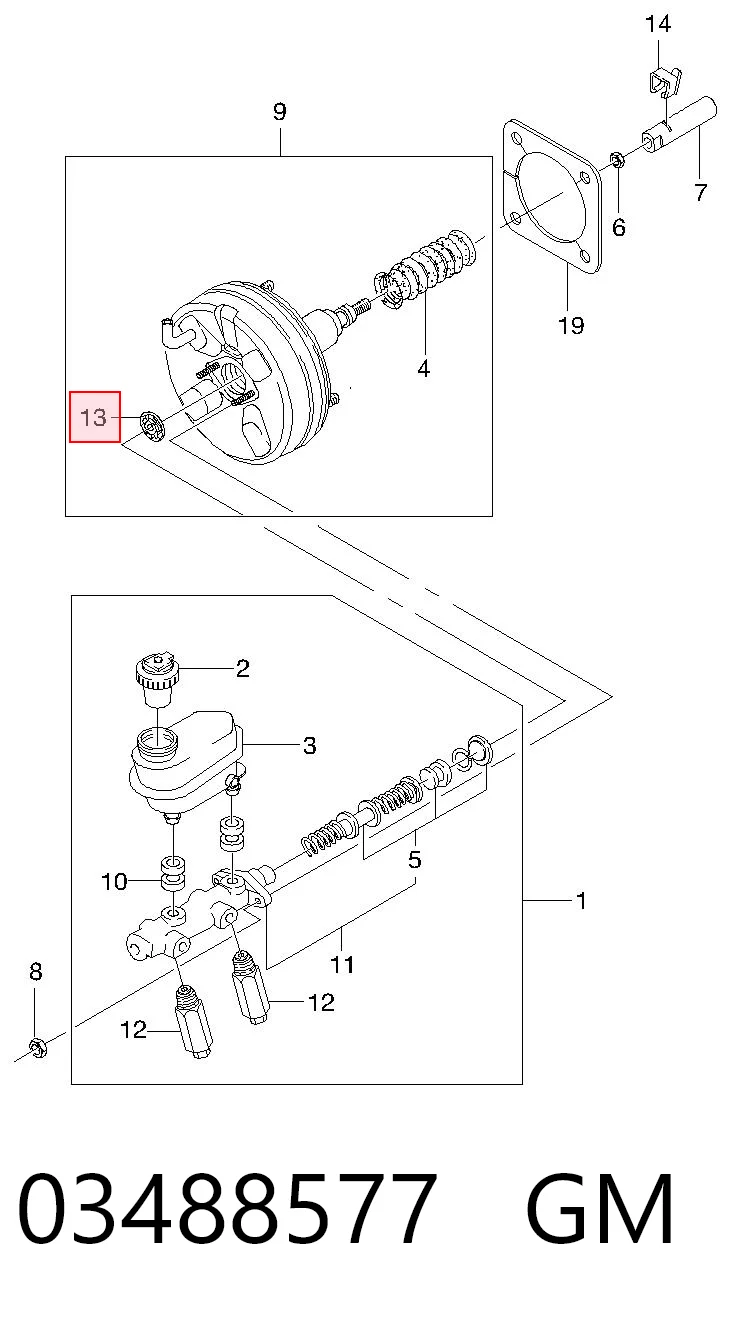 14

9

7

6

19

4

13

2

3

5

10

1

11

8

12

12

03488577 GM