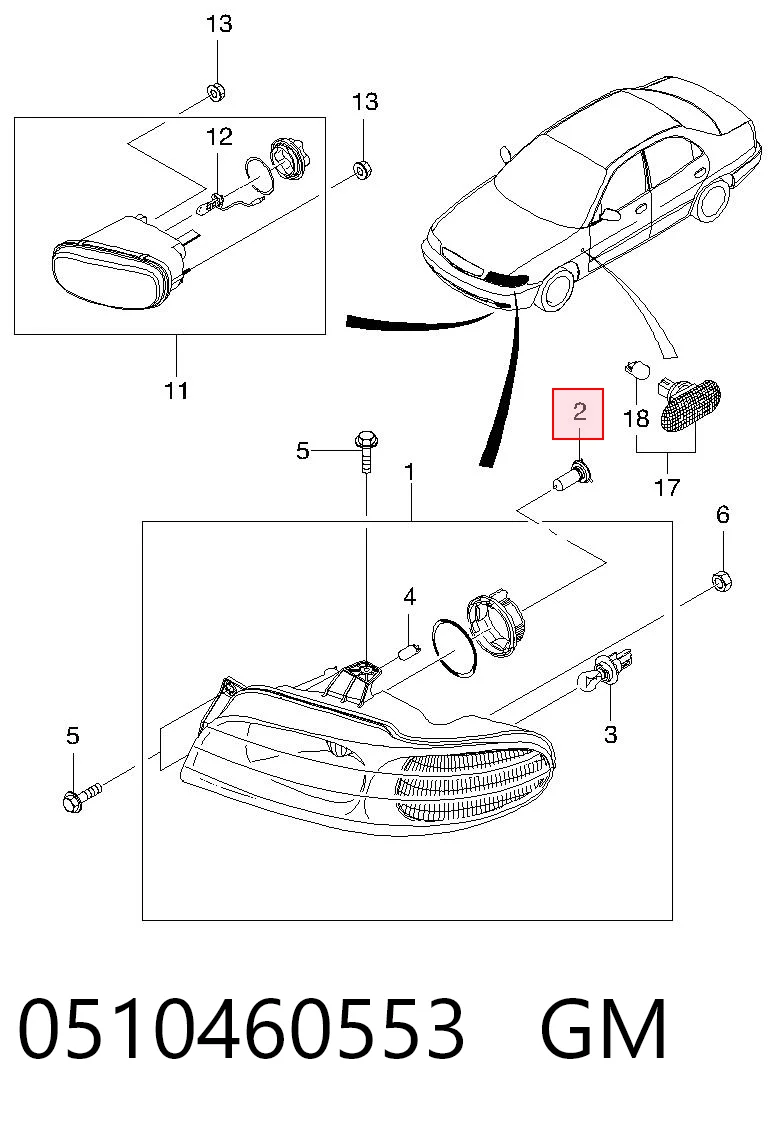 13
13
12
11
2
18
17
5
1
6
4
3
5

0510460553 GM