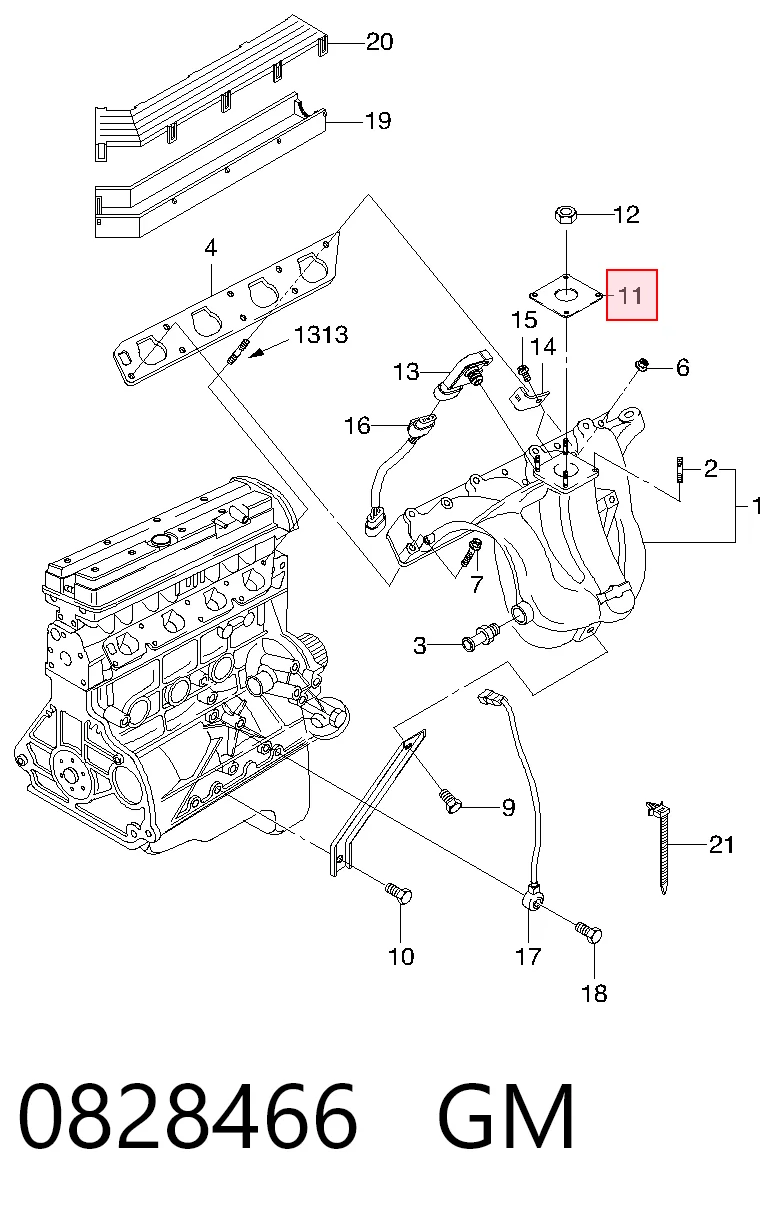 20
19
4
12
11
1313
15
14
13
6
16
2
1
7
3
9
21
10
17
18

0828466 GM