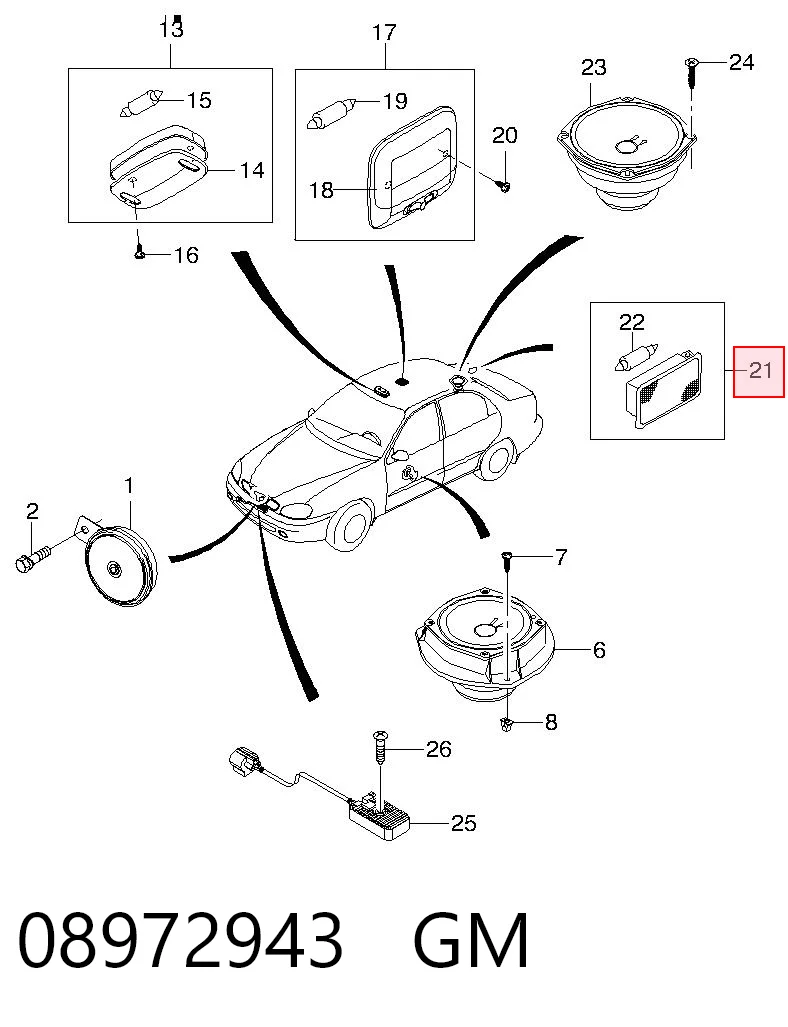 13
15
14
16
17
19
18
20
23
24
22
21
2
1
7
6
8
26
25
08972943 GM