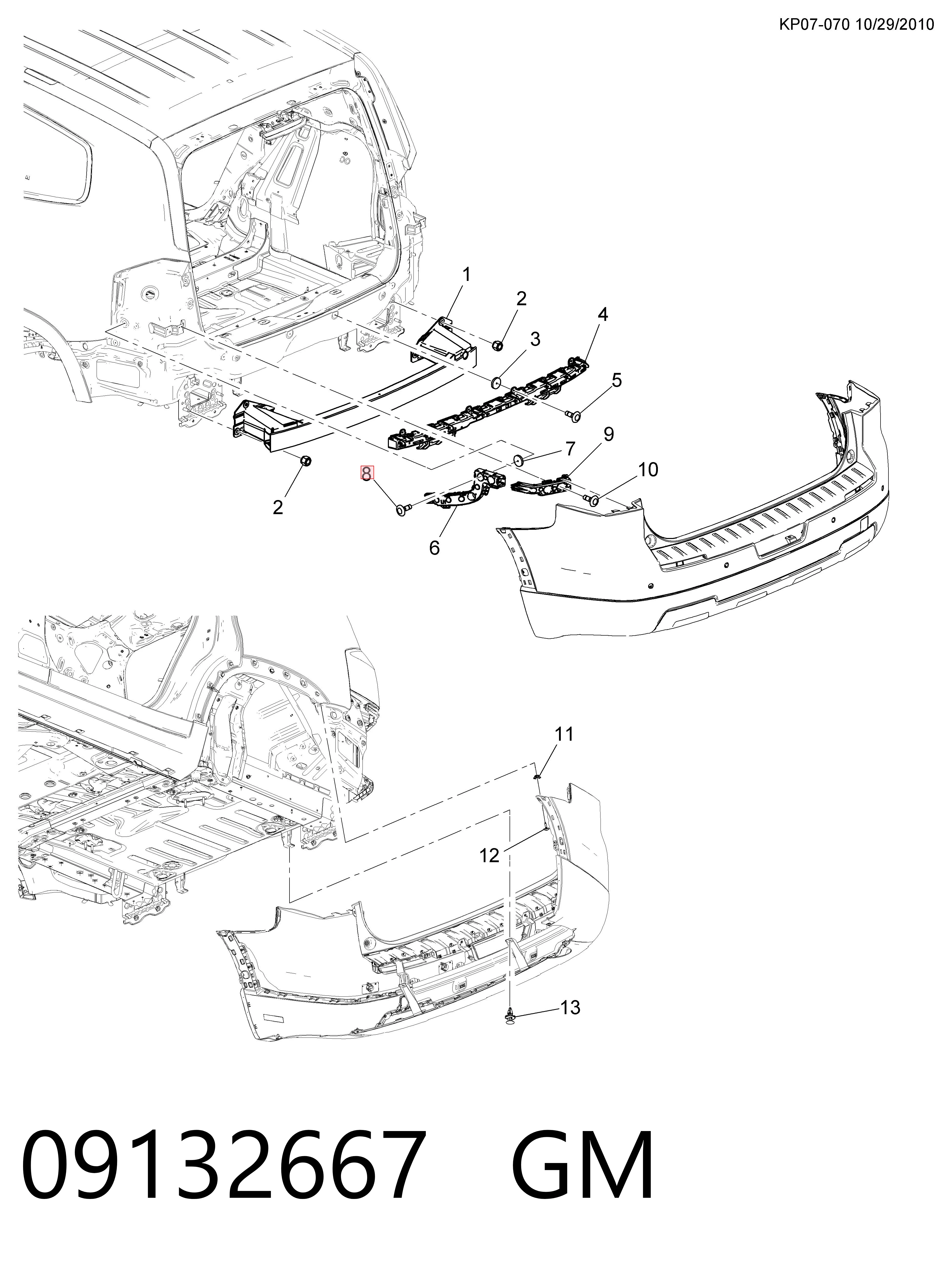 KP07-070 10/29/2010

1
2
3
4
5
7
9
10
8
2
6

11
12
13

09132667 GM