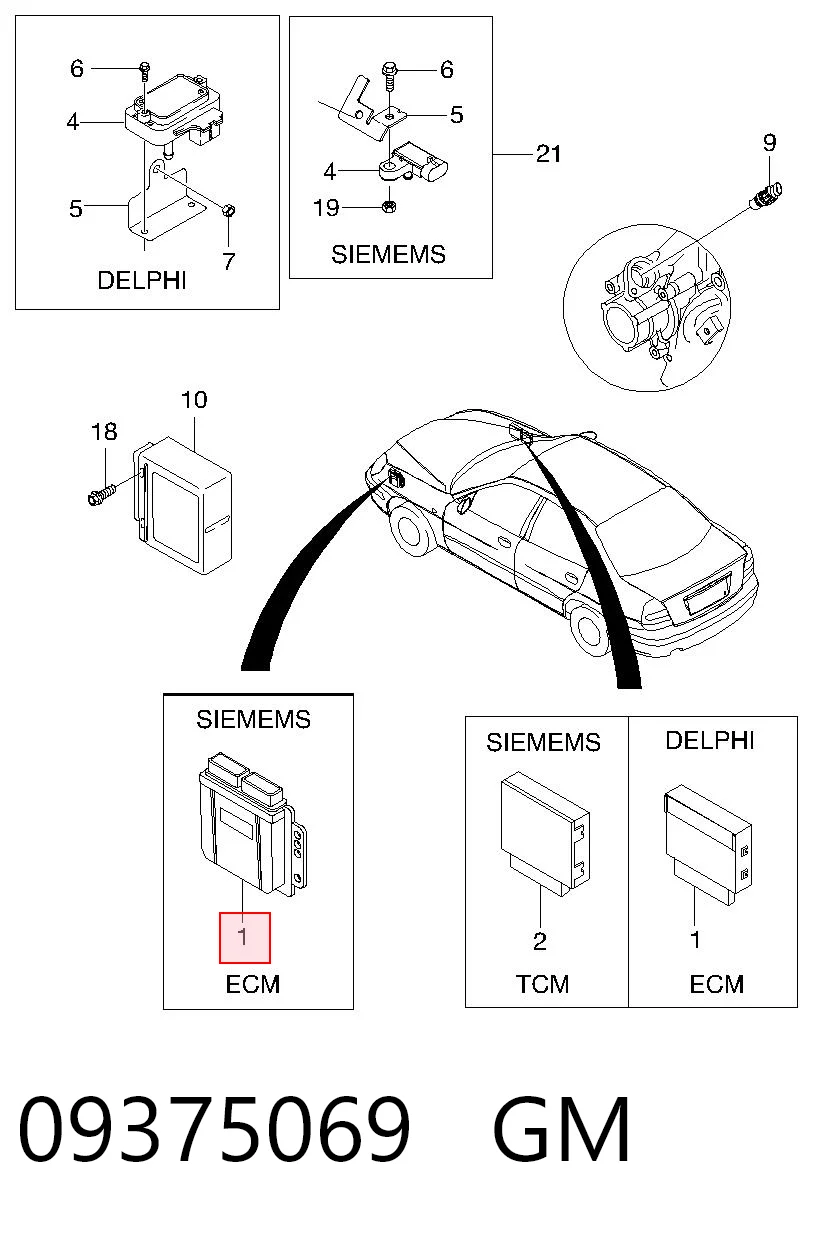 6
4
5
7
DELPHI

6
5
4
19
SIEMEMS
21

9

10
18

SIEMEMS
1
ECM

SIEMEMS
2
TCM

DELPHI
1
ECM

09375069 GM