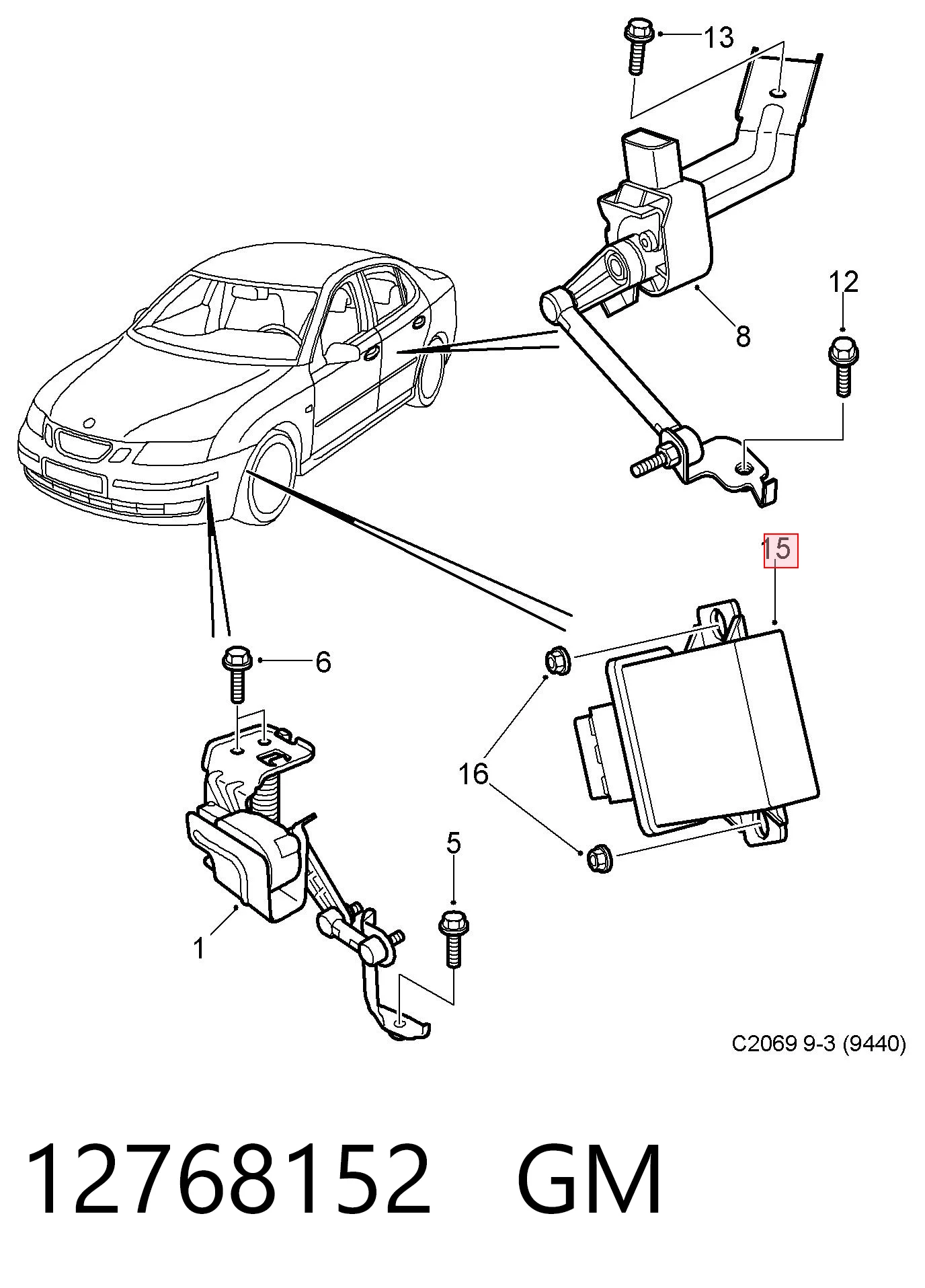 13

12

8

15

6

16

5

1

C2069 9-3 (9440)

12768152 GM