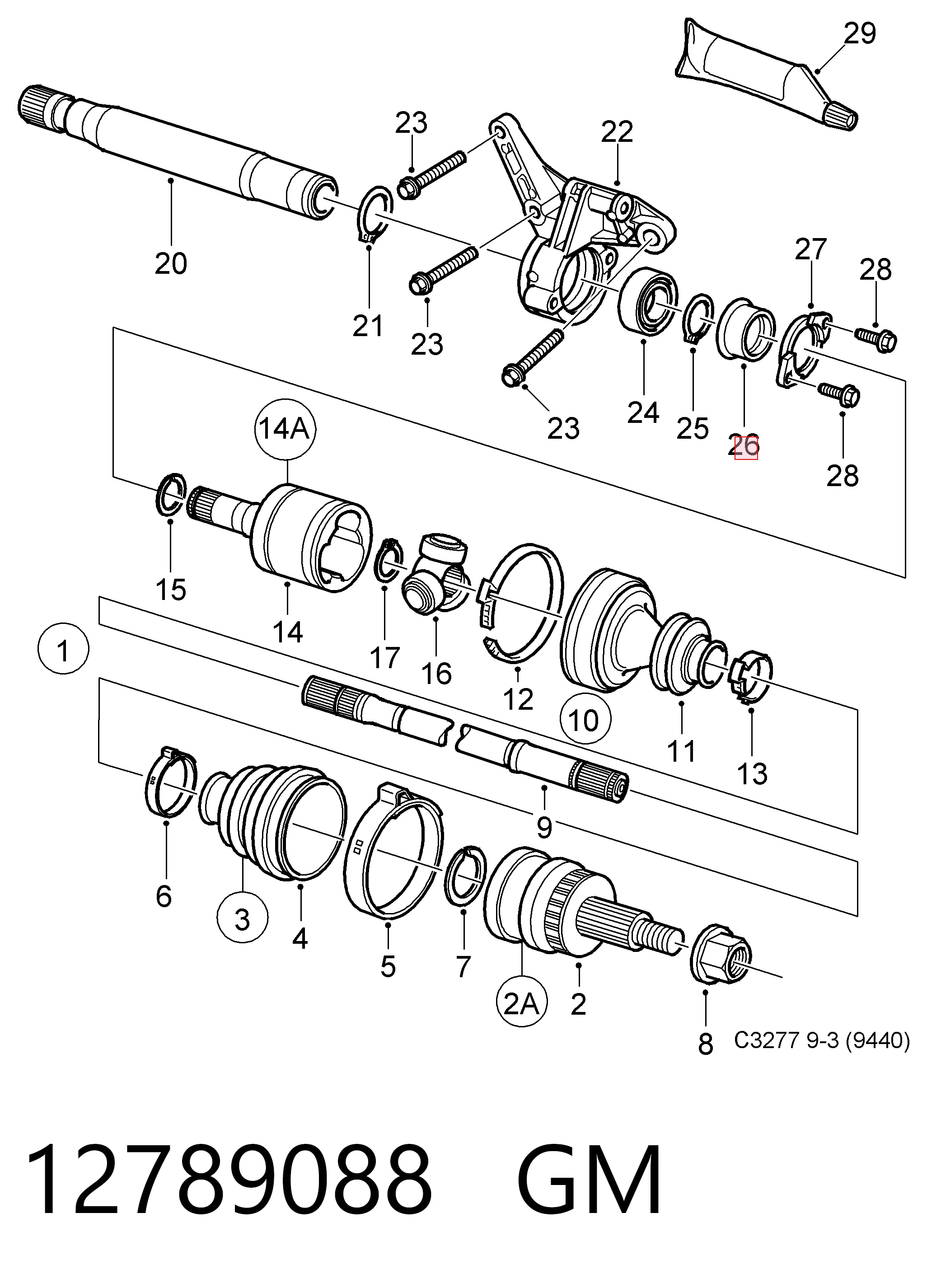 29
23
22
20
21
23
27
28
24
25
26
23
28
14A
15
14
17
16
12
10
11
13
1
9
6
3
4
5
7
2A
2
8
C3277 9-3 (9440)
12789088 GM