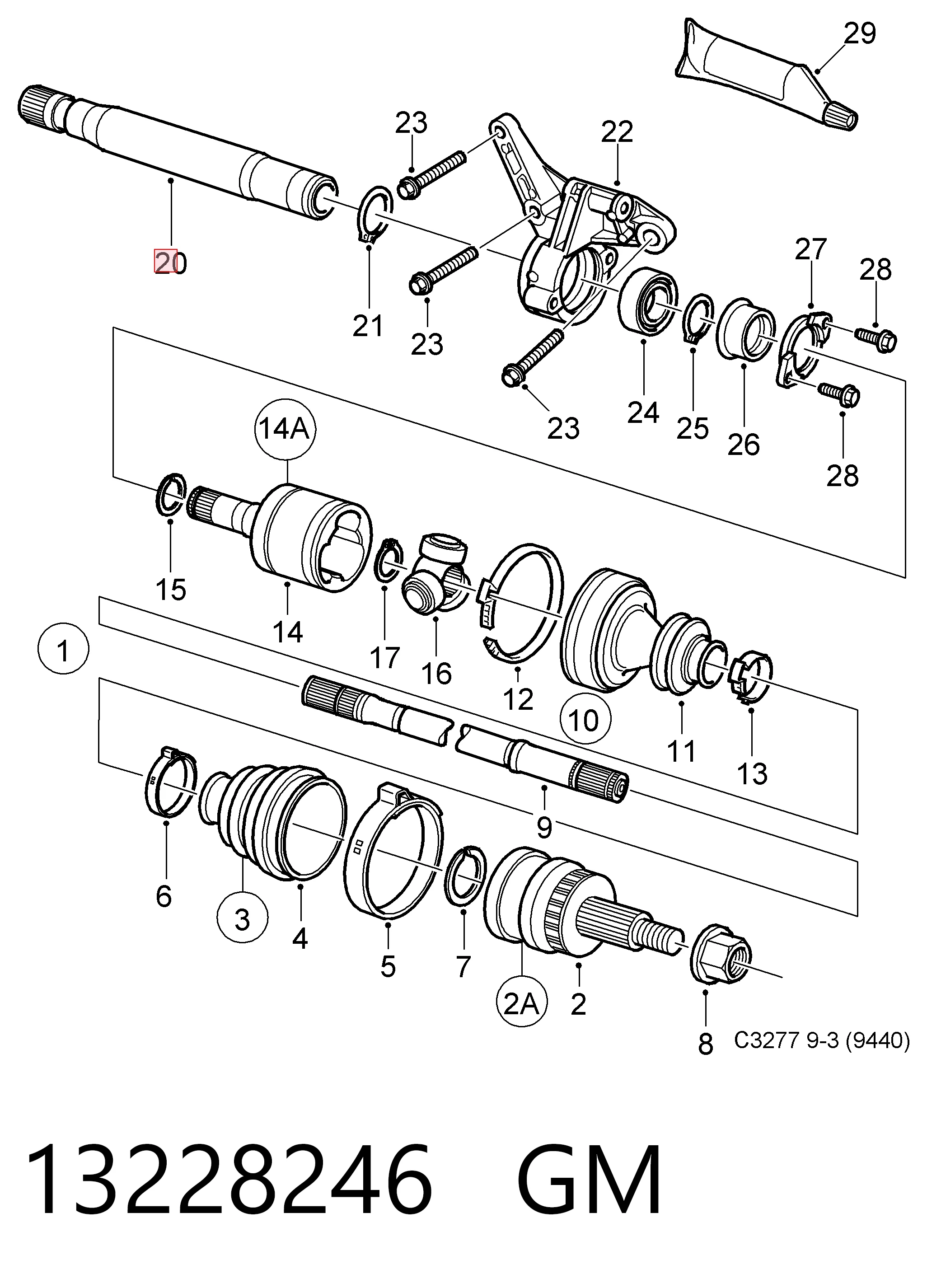 29
23
22
20
21
23
27
28
23
24
25
26
28
14A
15
14
17
16
12
10
11
13
1
9
6
3
4
5
7
2A
2
8
C3277 9-3 (9440)

13228246 GM