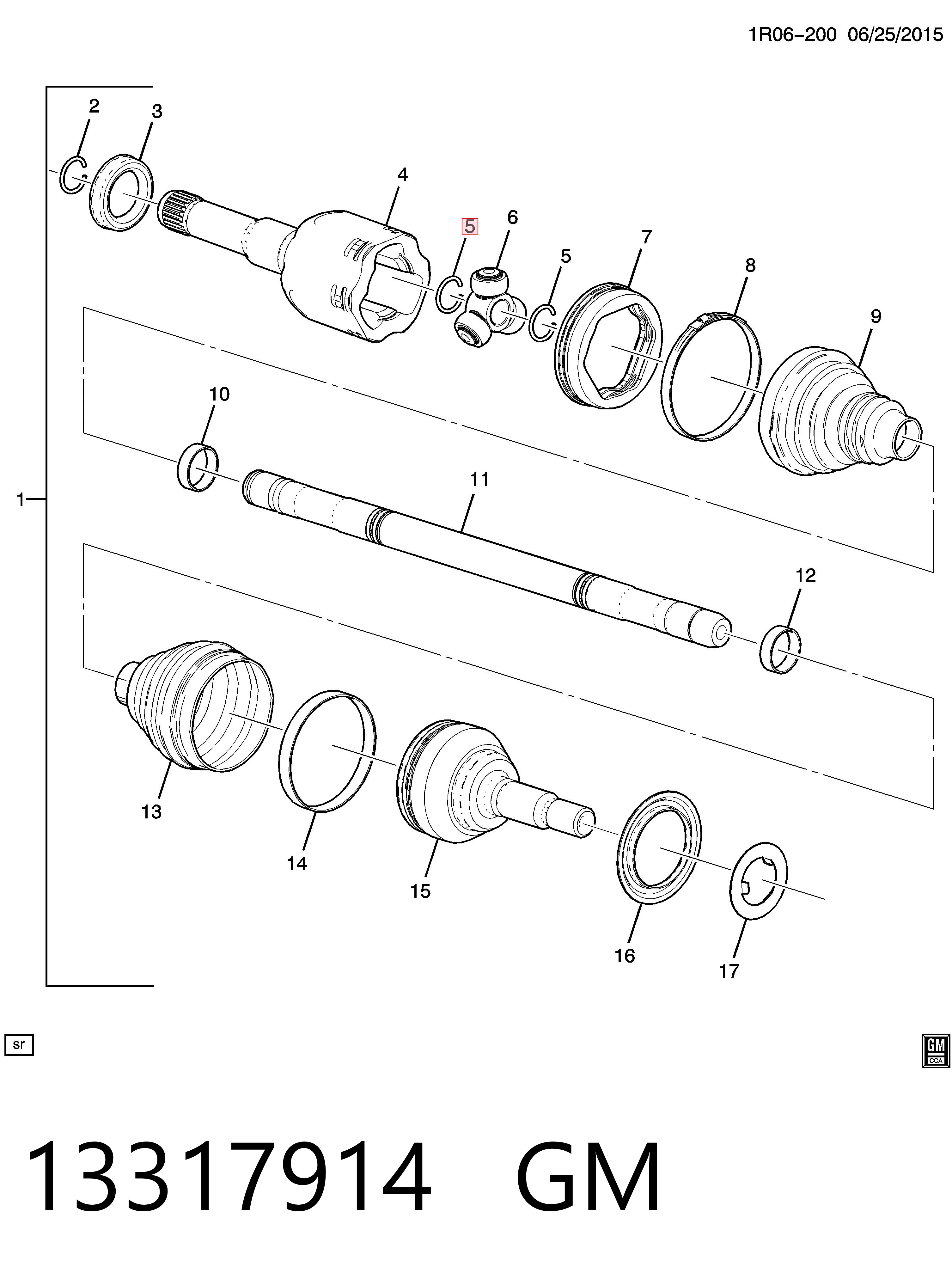 1R06–200 06/25/2015

2
3
4
5
6
5
7
8
9
10
11
1
12
13
14
15
16
17

sr

GM CCA

13317914 GM