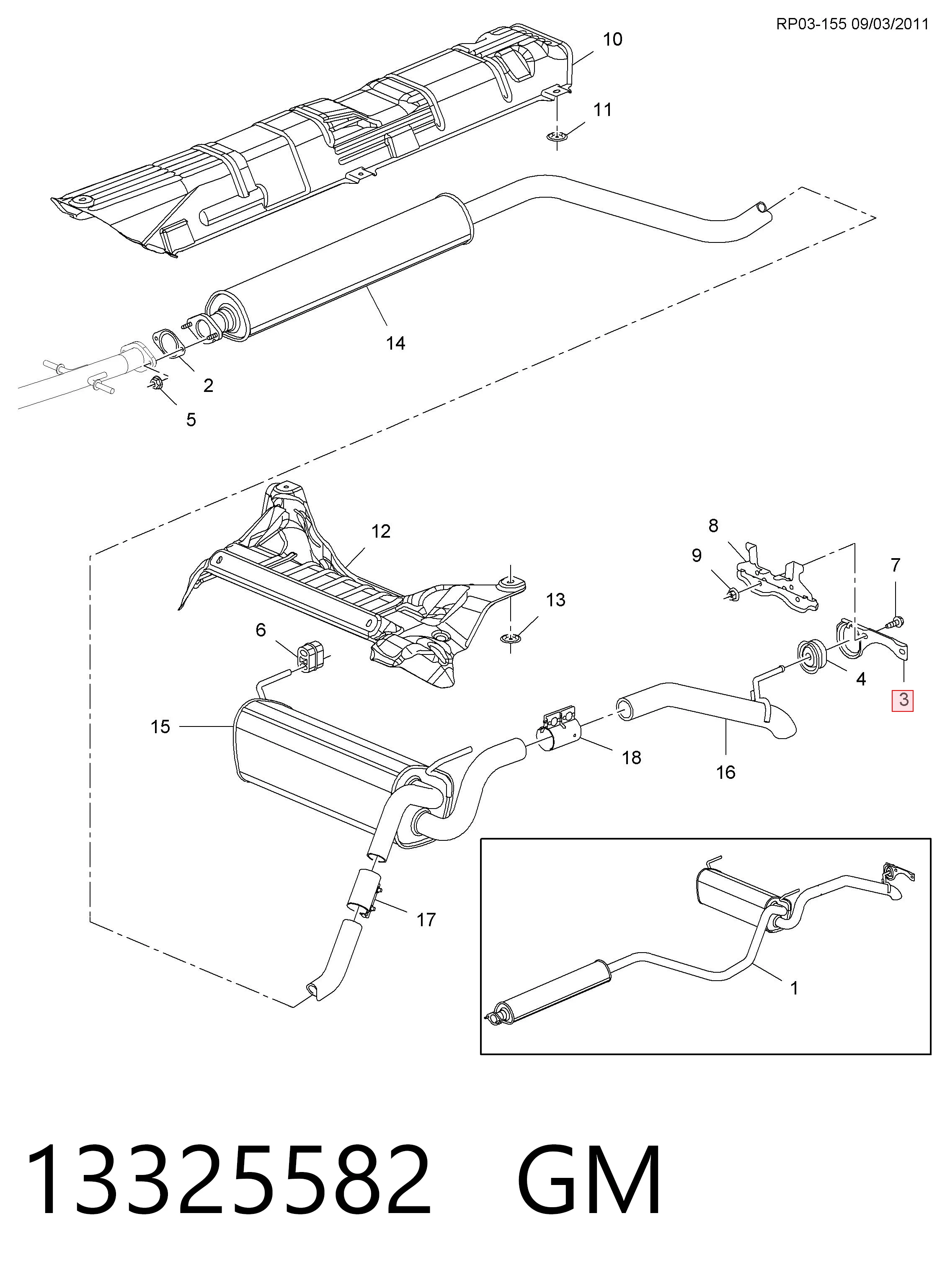 RP03-155 09/03/2011

10

11

14

2

5

12

8

9

7

13

6

4

3

15

18

16

17

1

13325582 GM