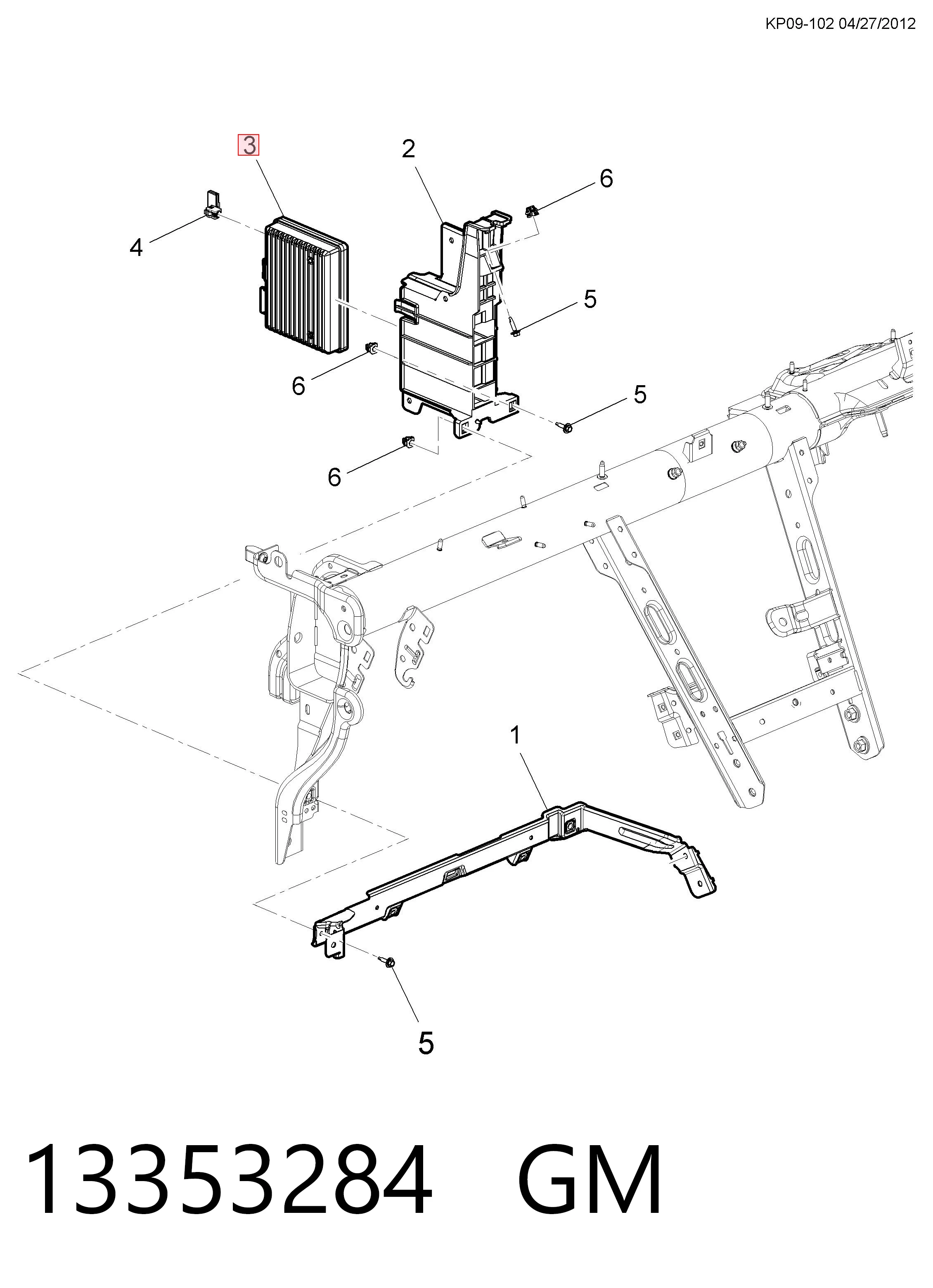 KP09-102 04/27/2012

3
2
6
4
5
6
5
6
1
5

13353284 GM