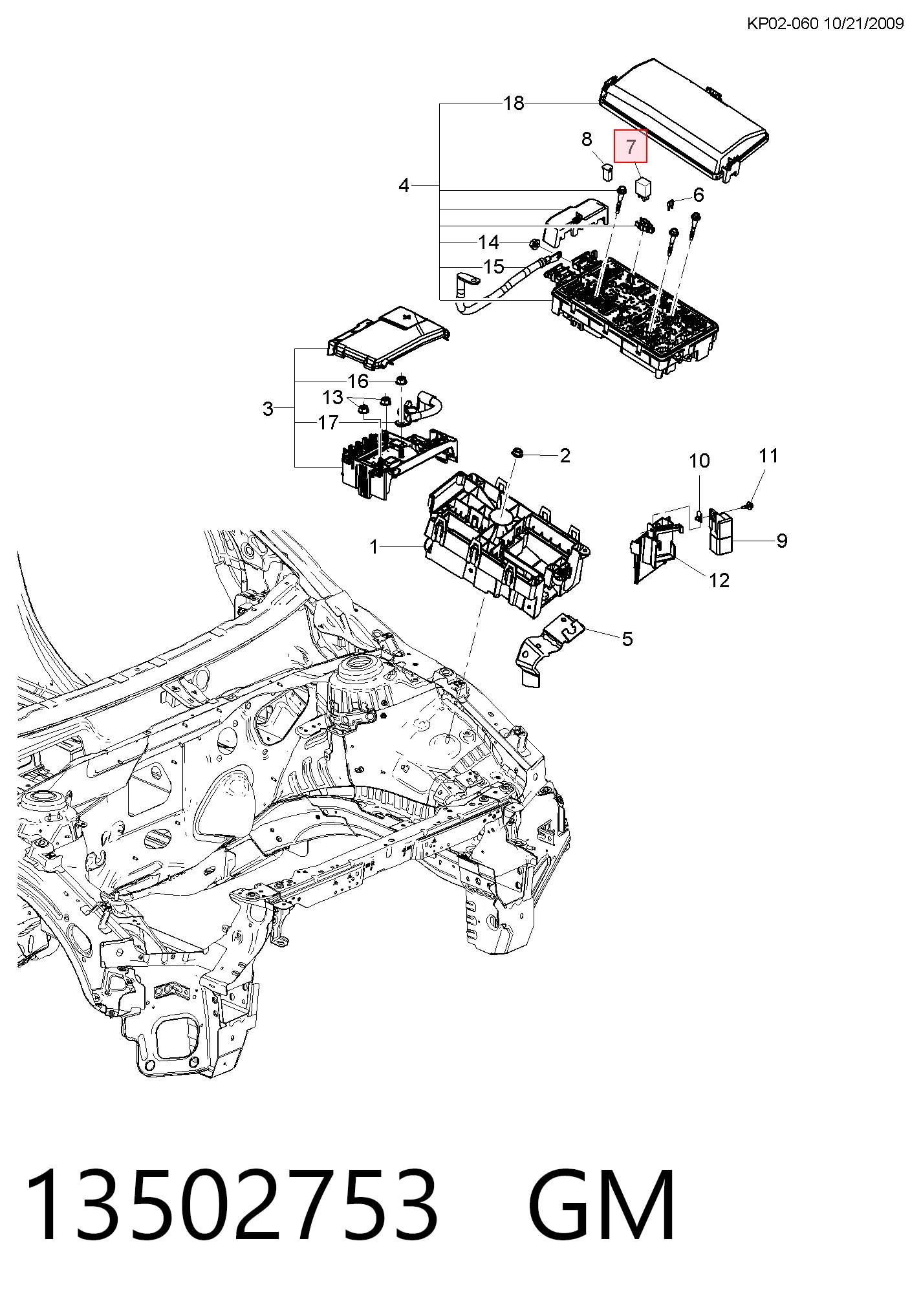 KP02-060 10/21/2009

18

8

7

4

6

14

15

16

13

3

17

2

10

11

1

9

12

5

13502753 GM