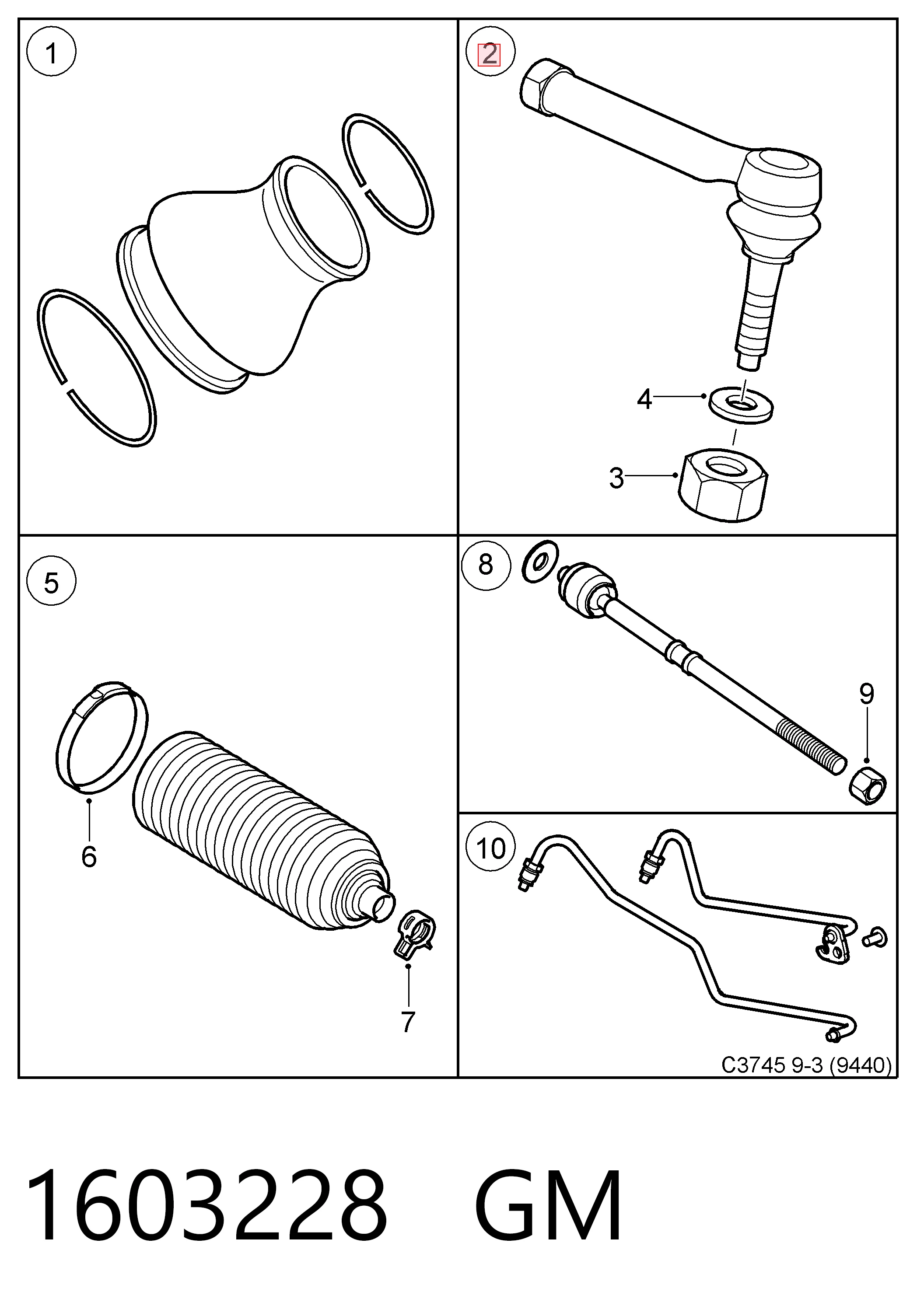 1

2

4

3

5

6

7

8

9

10

C3745 9-3 (9440)

1603228 GM