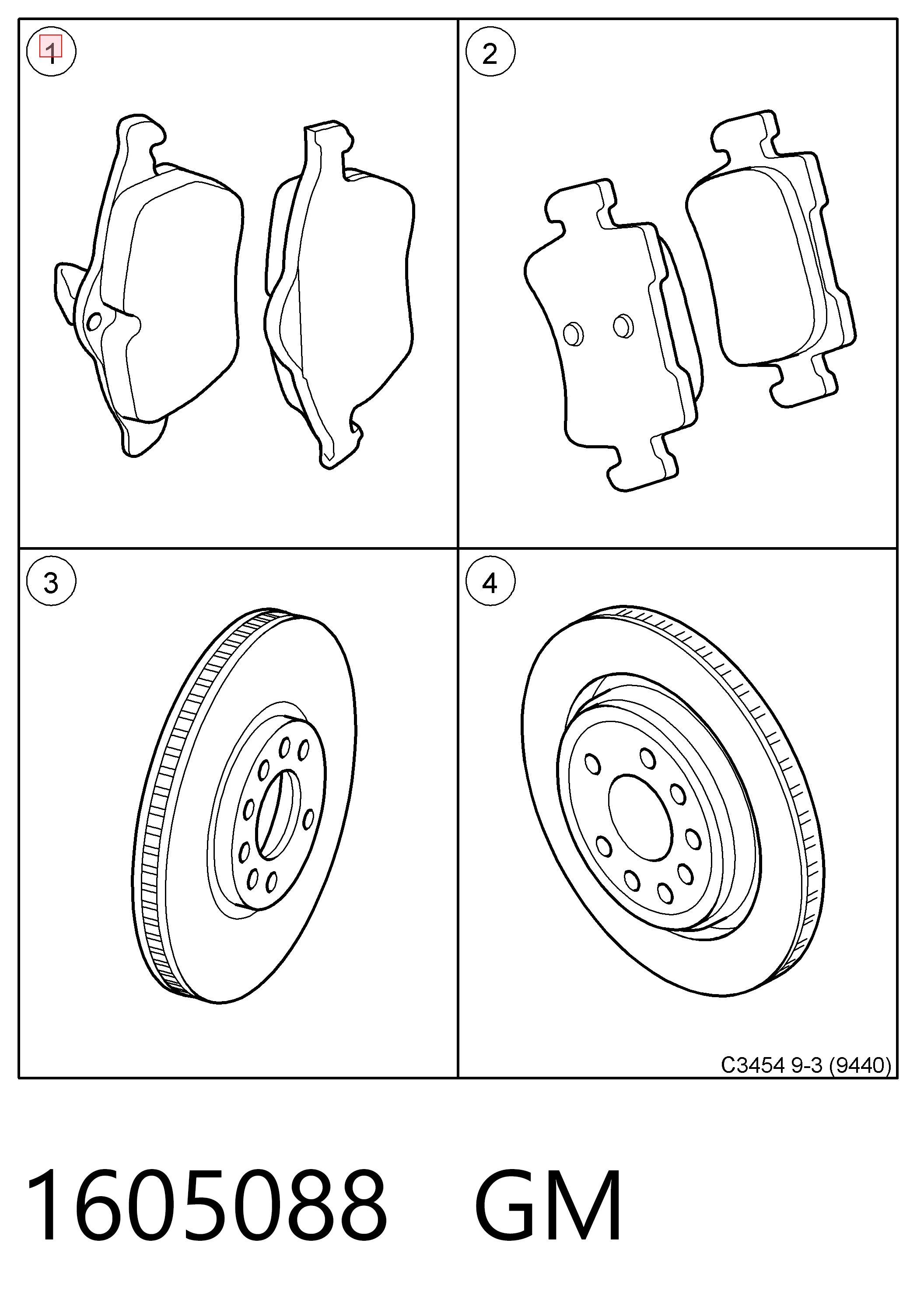 1

2

3

4

C3454 9-3 (9440)

1605088 GM