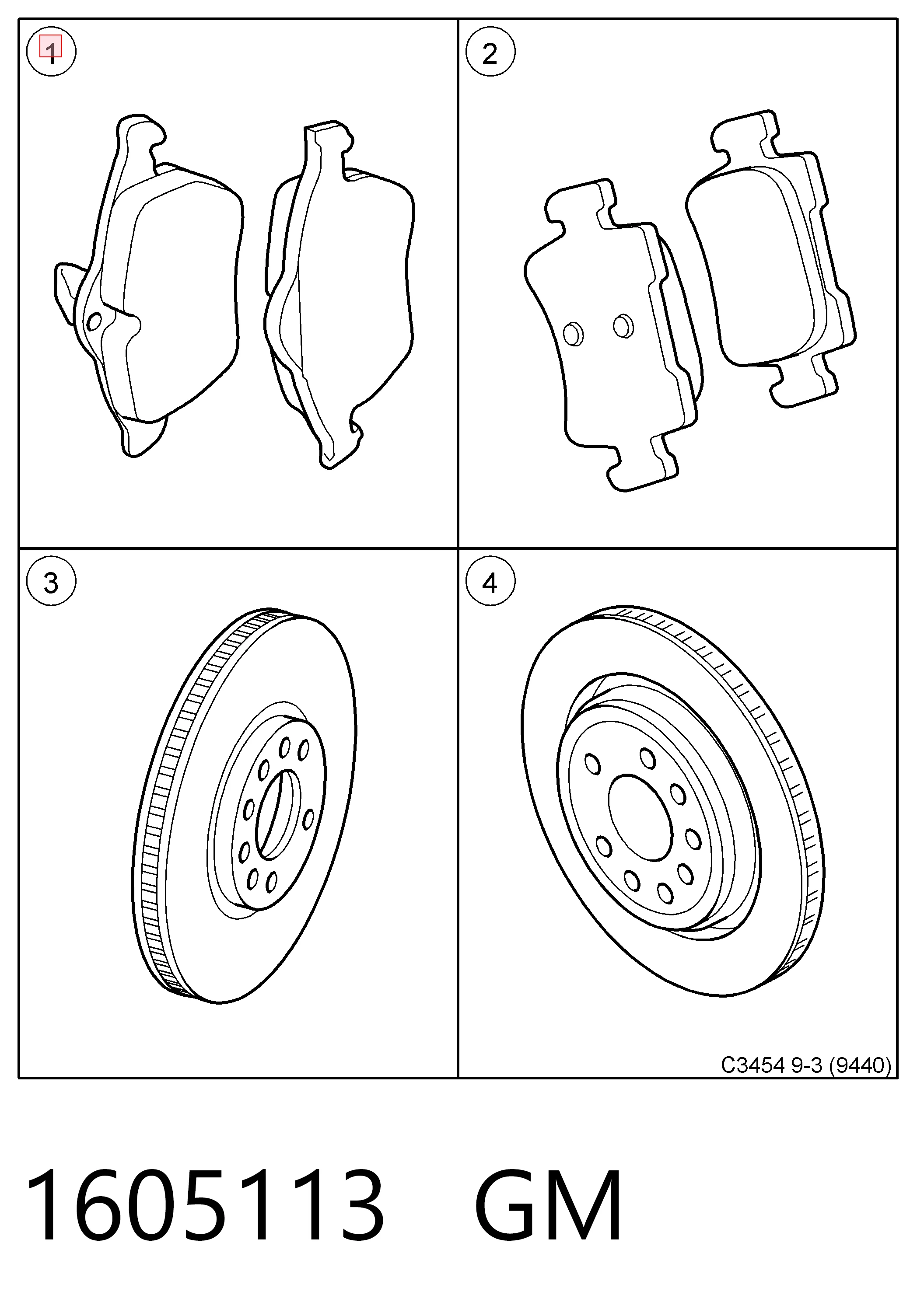 1

2

3

4

C3454 9-3 (9440)

1605113 GM