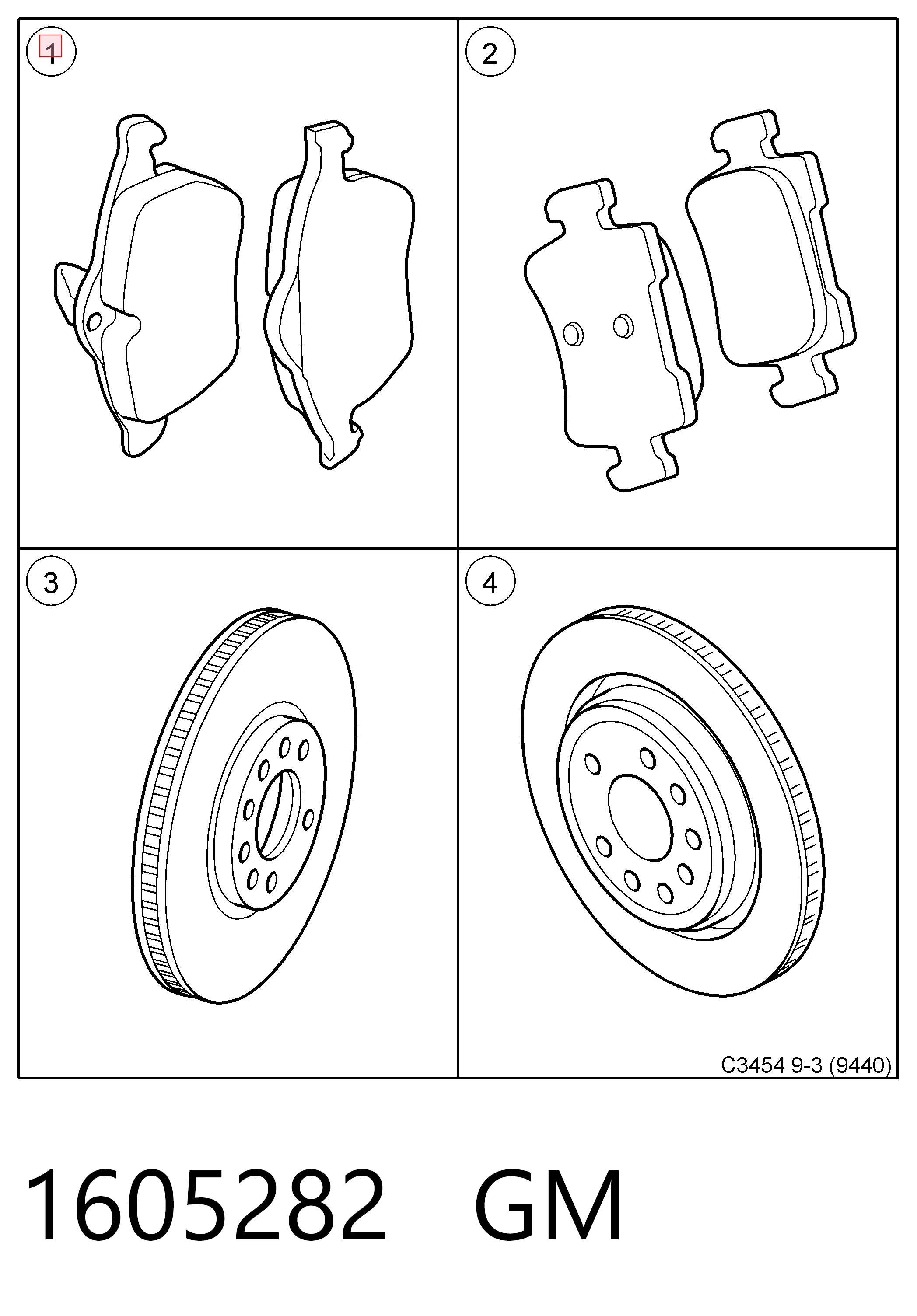 1

2

3

4

C3454 9-3 (9440)

1605282 GM