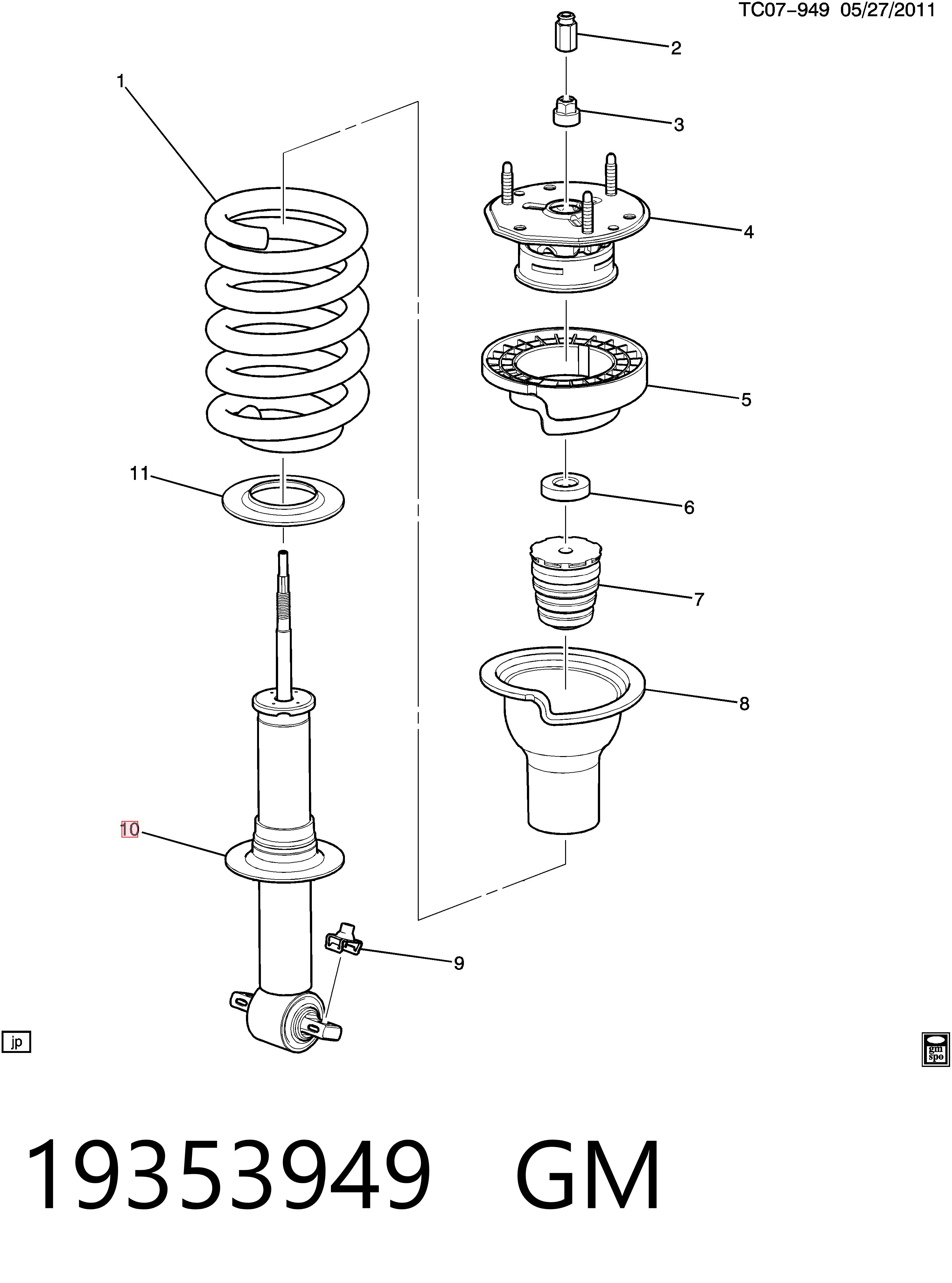 TC07-949 05/27/2011

2

1

3

4

5

11

6

7

8

10

9

jp

gm spo

19353949 GM