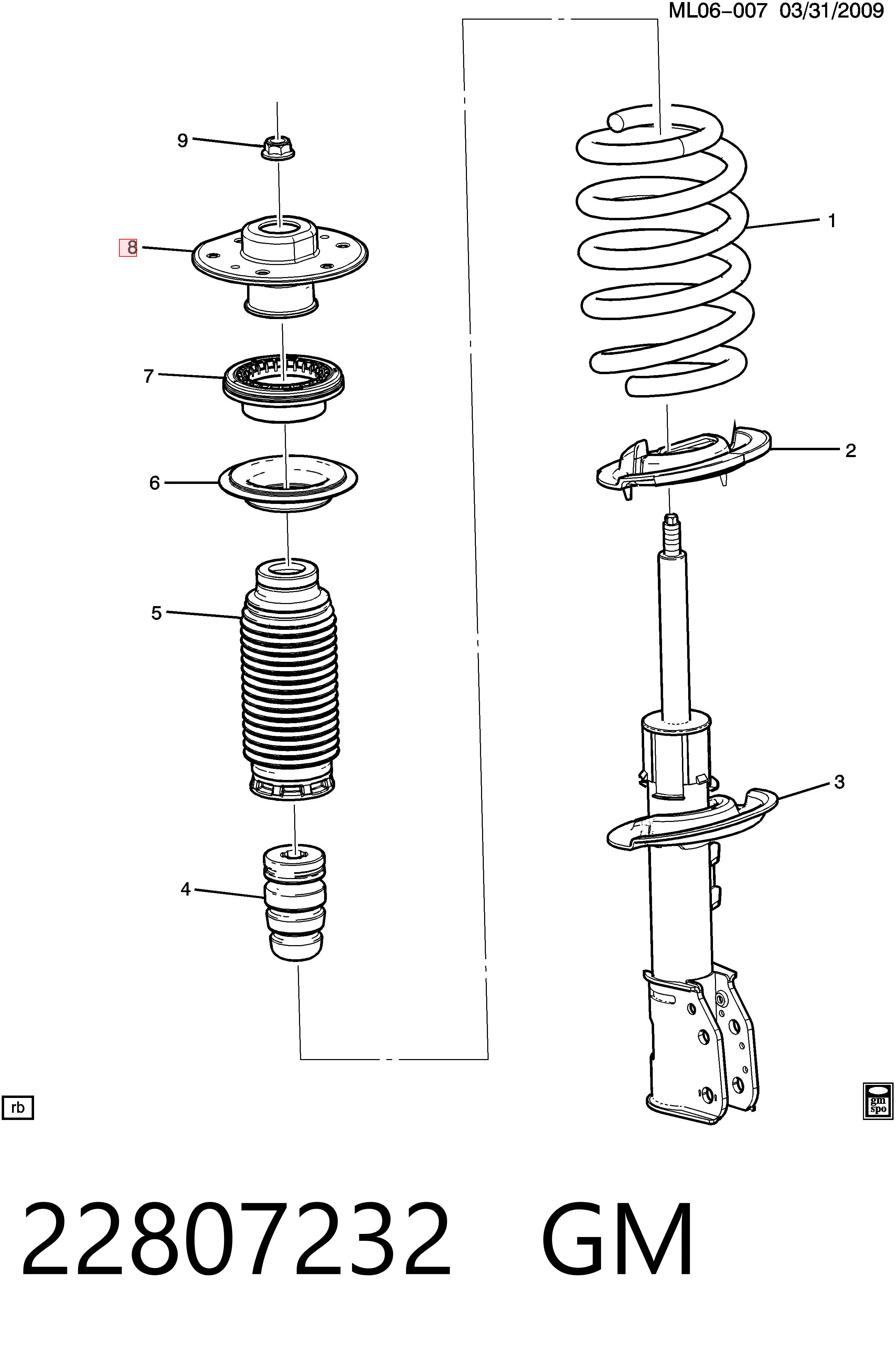 ML06-007 03/31/2009

9

8

7

6

5

4

1

2

3

rb

gm spo

22807232 GM