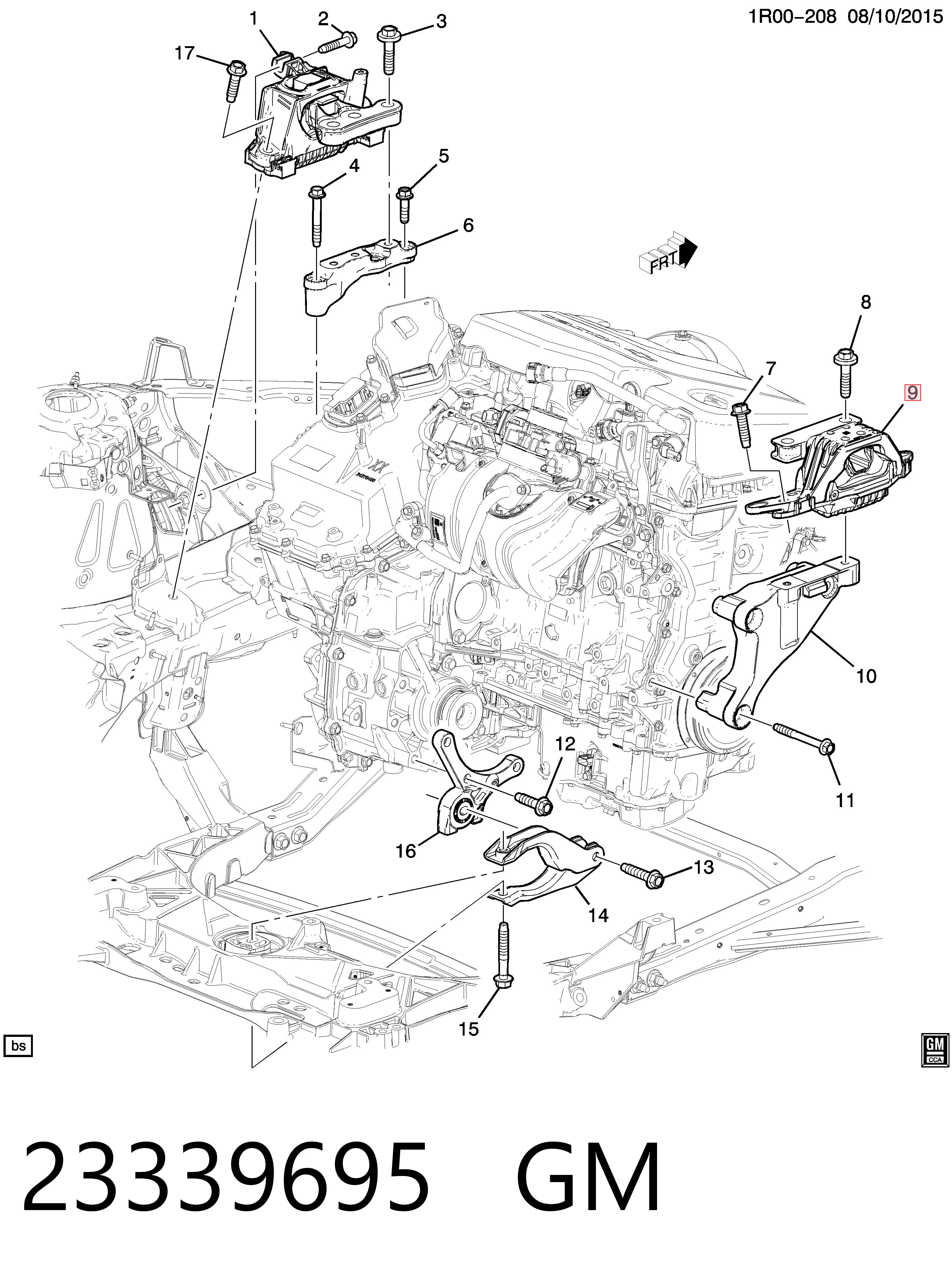 1R00-208 08/10/2015

1
2
3
17
4
5
6
FRT
8
7
9
10
11
12
16
13
14
15

bs

GM
CCA

23339695 GM