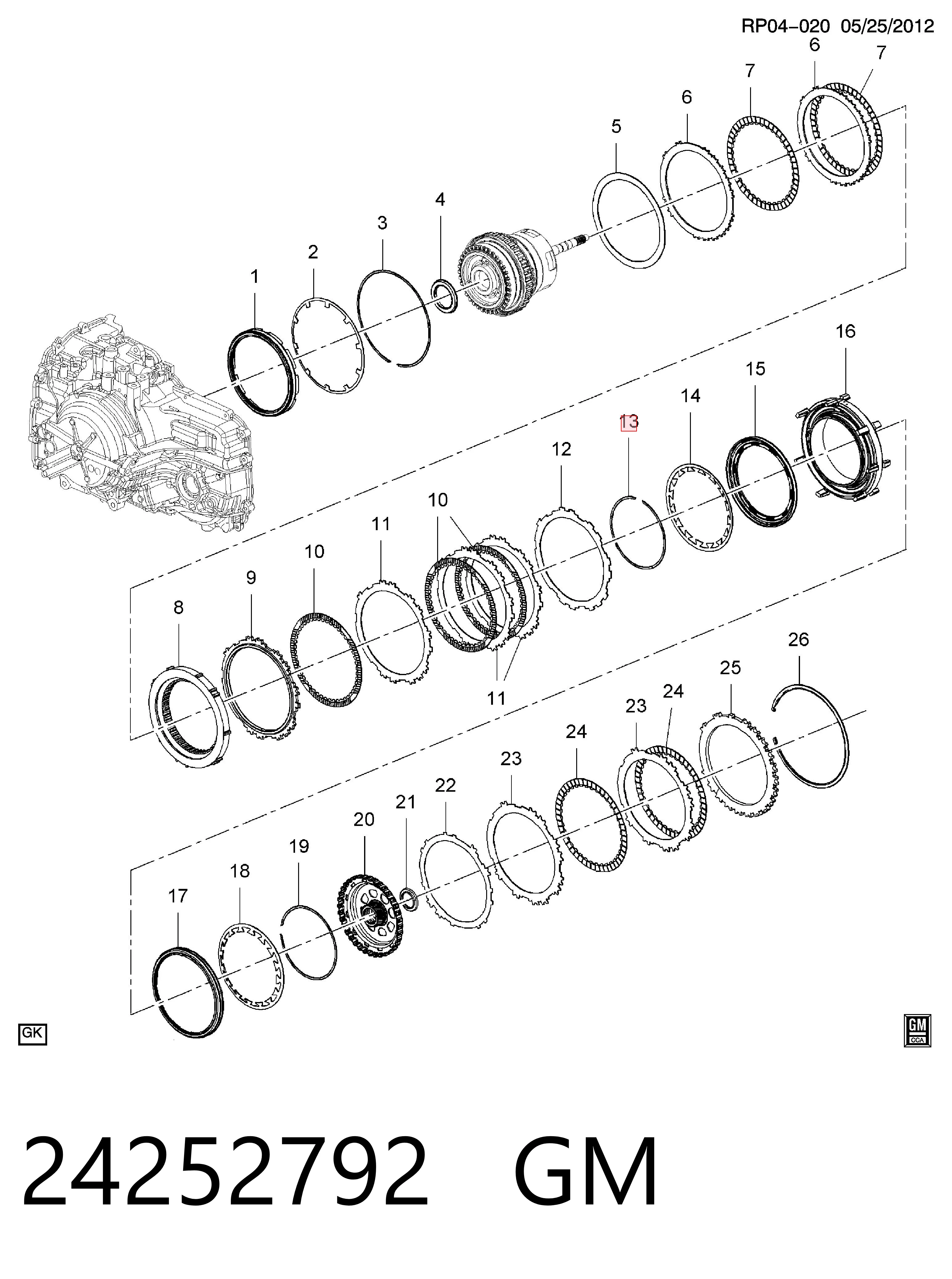 RP04-020 05/25/2012

6
7
7
6
5
4
3
2
1

16
15
14
13
12
10
11
10
9
8
11

26
25
24
23
24
23
22
21
20
19
18
17

GK

GM
CCA

24252792 GM