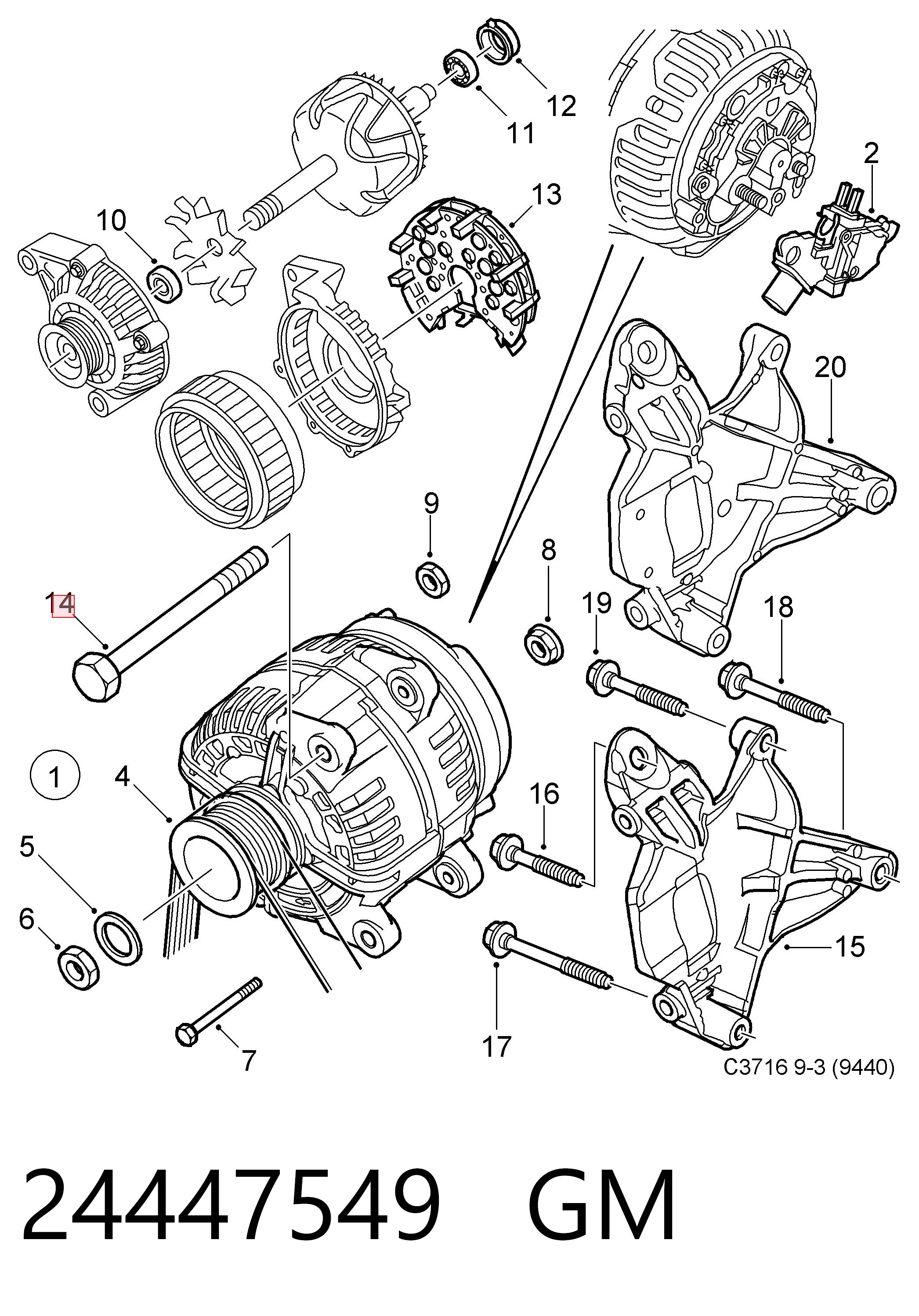 12
11
2
13
10
20
9
8
14
19
18
1
4
16
5
6
15
7
17
C3716 9-3 (9440)

24447549 GM