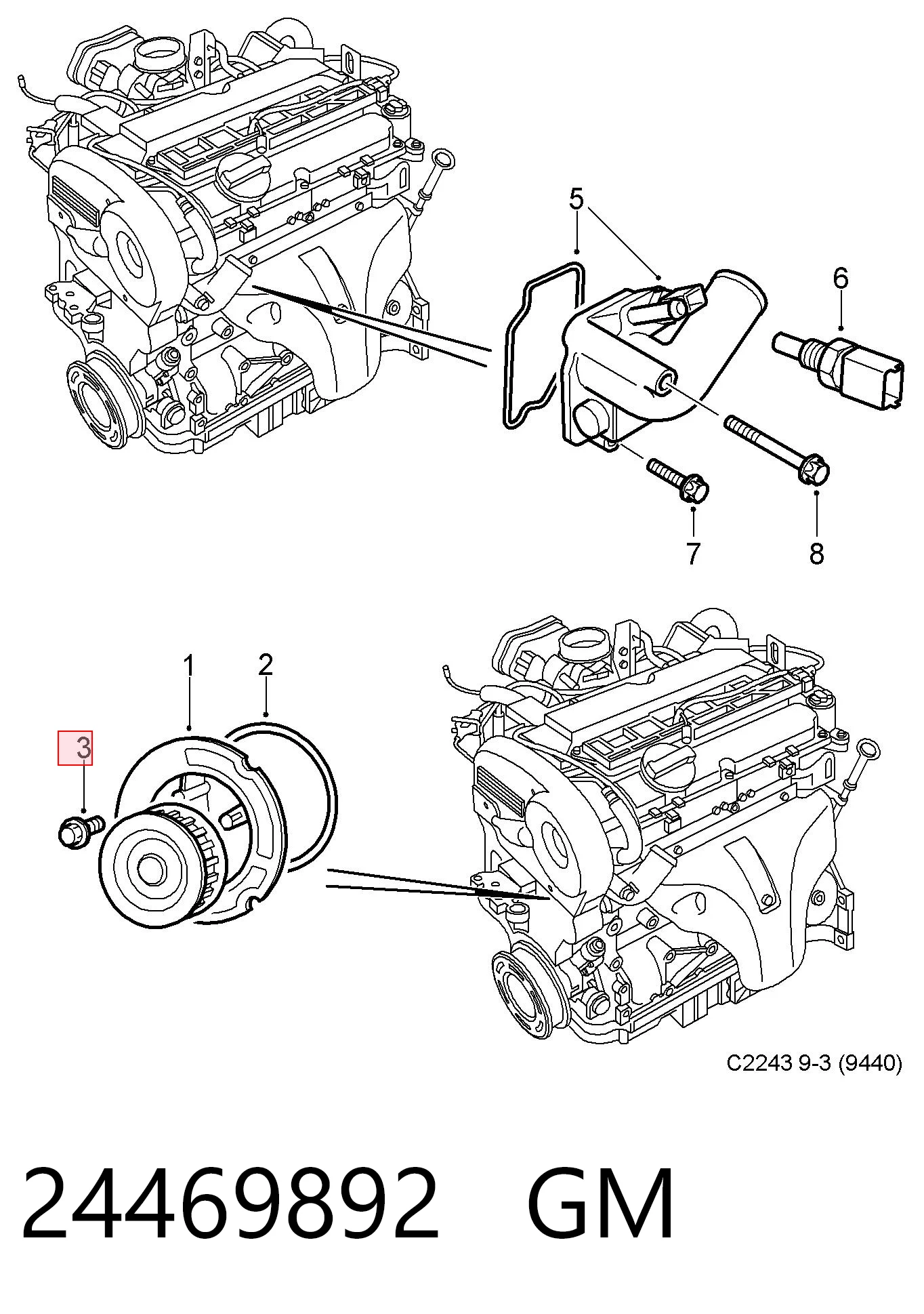 5
6
7
8
1
2
3
C2243 9-3 (9440)
24469892 GM