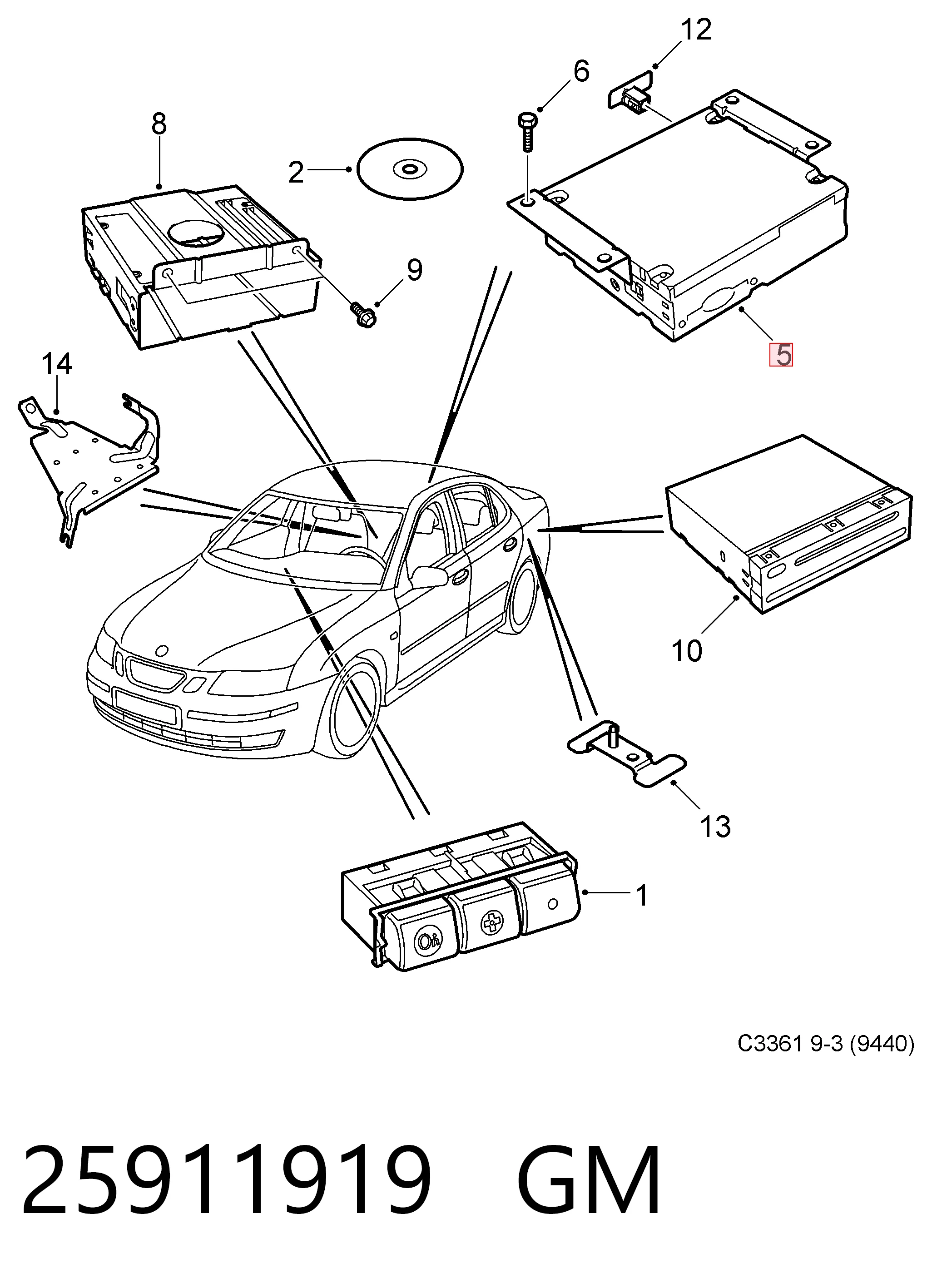 12

6

8

2

9

5

14

10

13

1

C3361 9-3 (9440)

25911919 GM