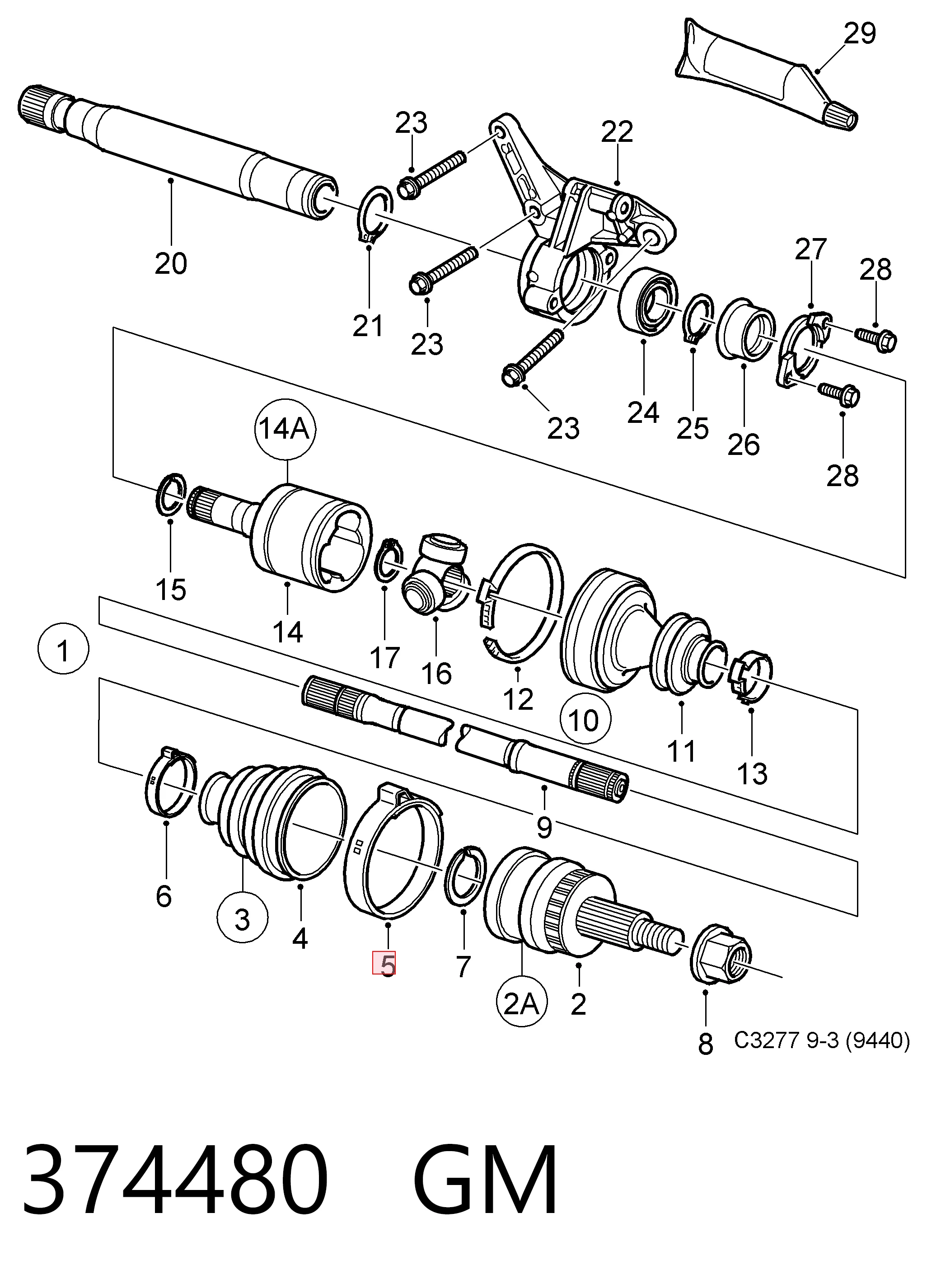 29
23
22
20
21
23
27
28
23
24
25
26
28
14A
15
14
17
16
12
10
11
13
1
9
6
3
4
5
7
2A
2
8
C3277 9-3 (9440)

374480 GM