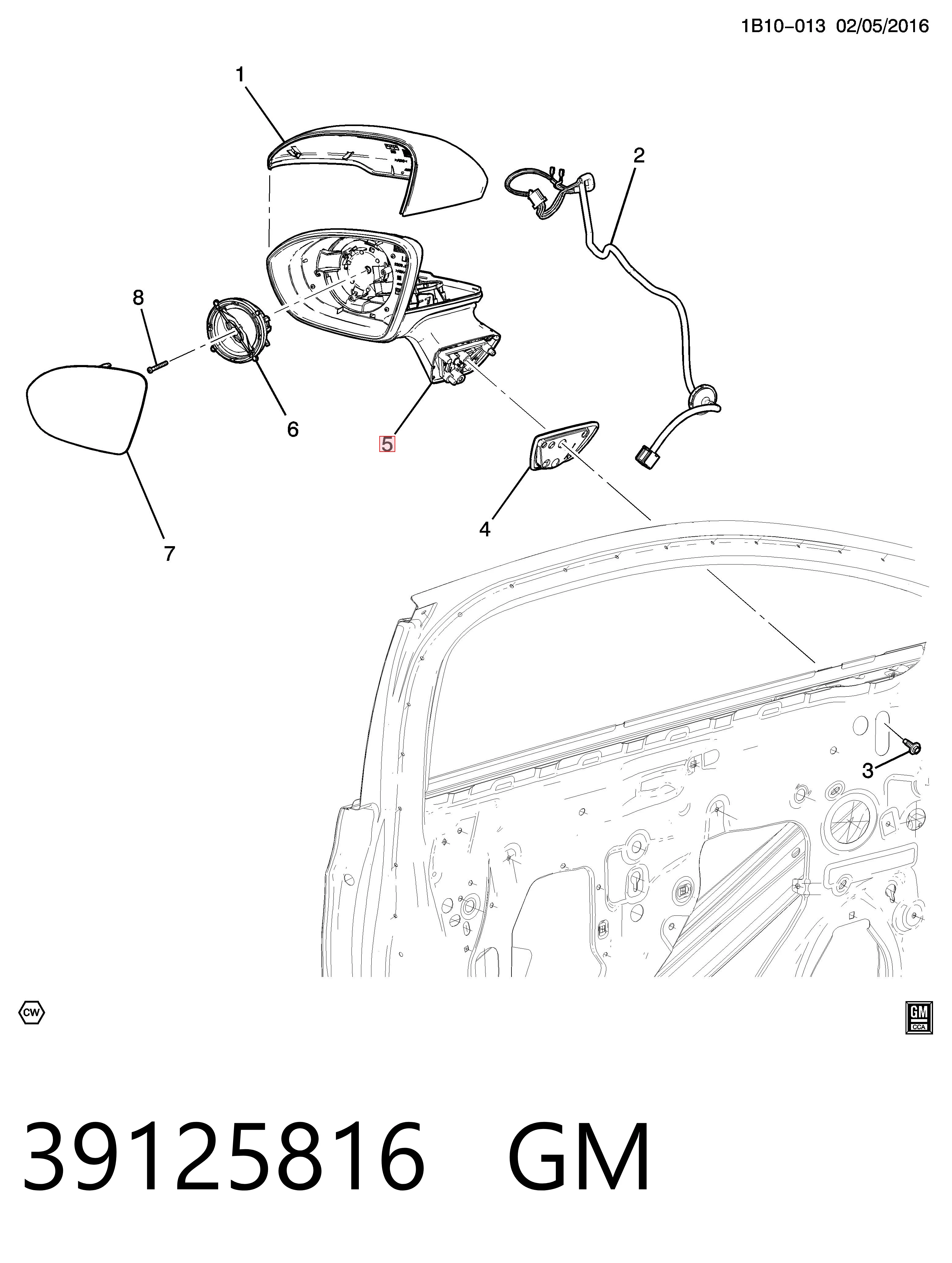 1B10–013 02/05/2016

1

2

8

6

5

4

7

3

CW

GM
CCA

39125816 GM