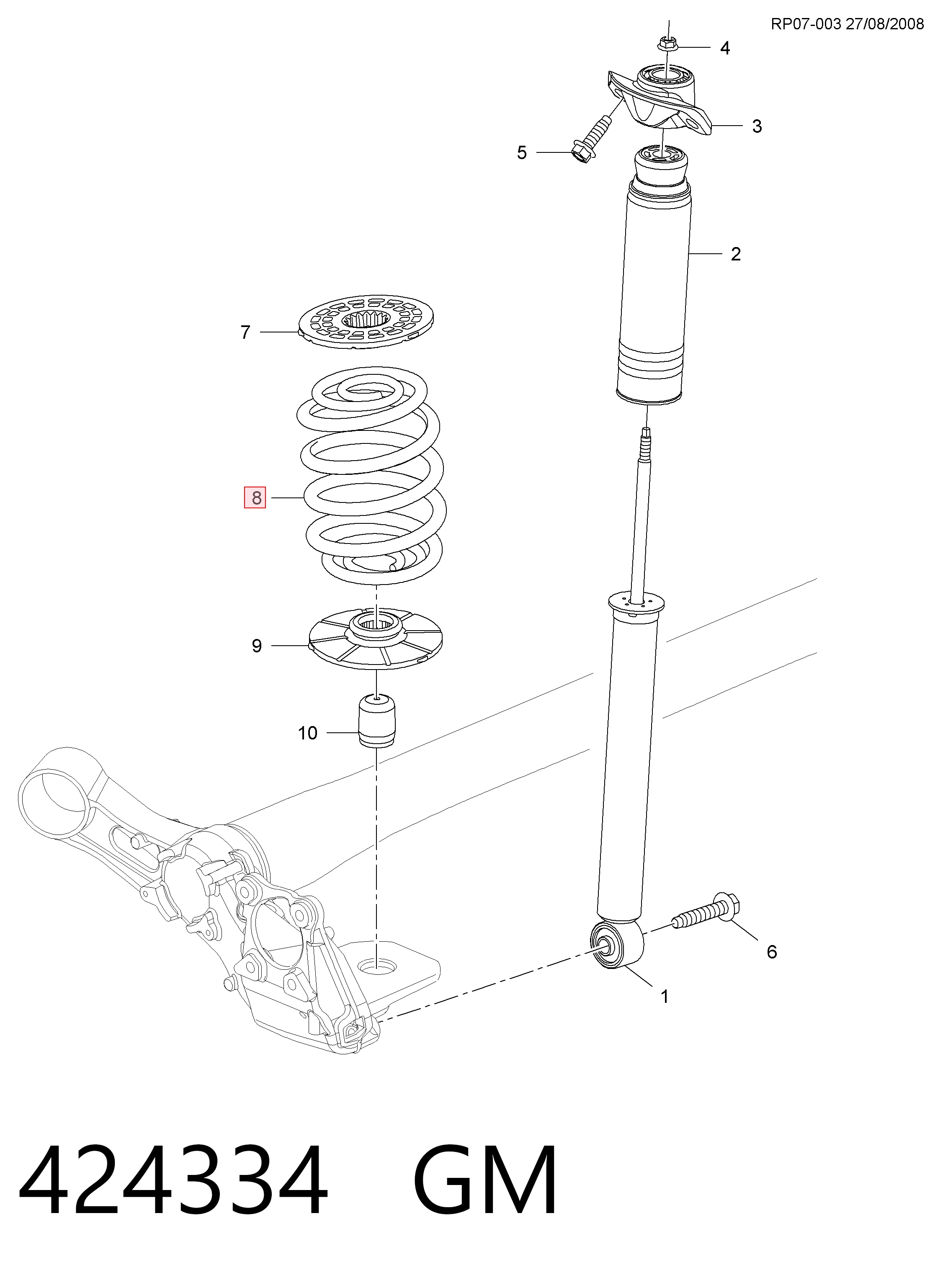 RP07-003 27/08/2008

4

3

5

2

7

8

9

10

6

1

424334 GM